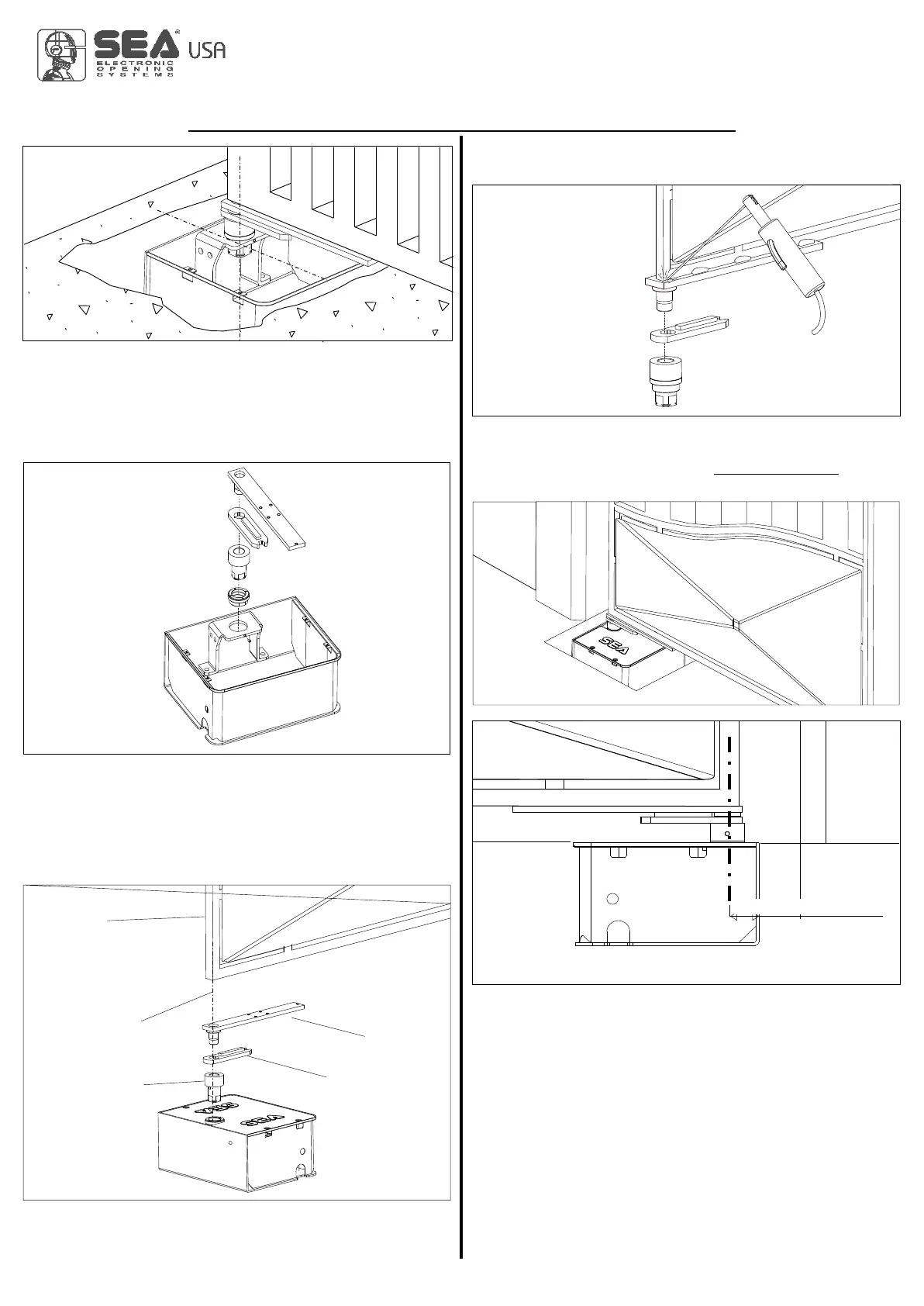 SEA® USA
ELECTRONIC
OPENING
SYSTEMS

SEA

SEA

SEA