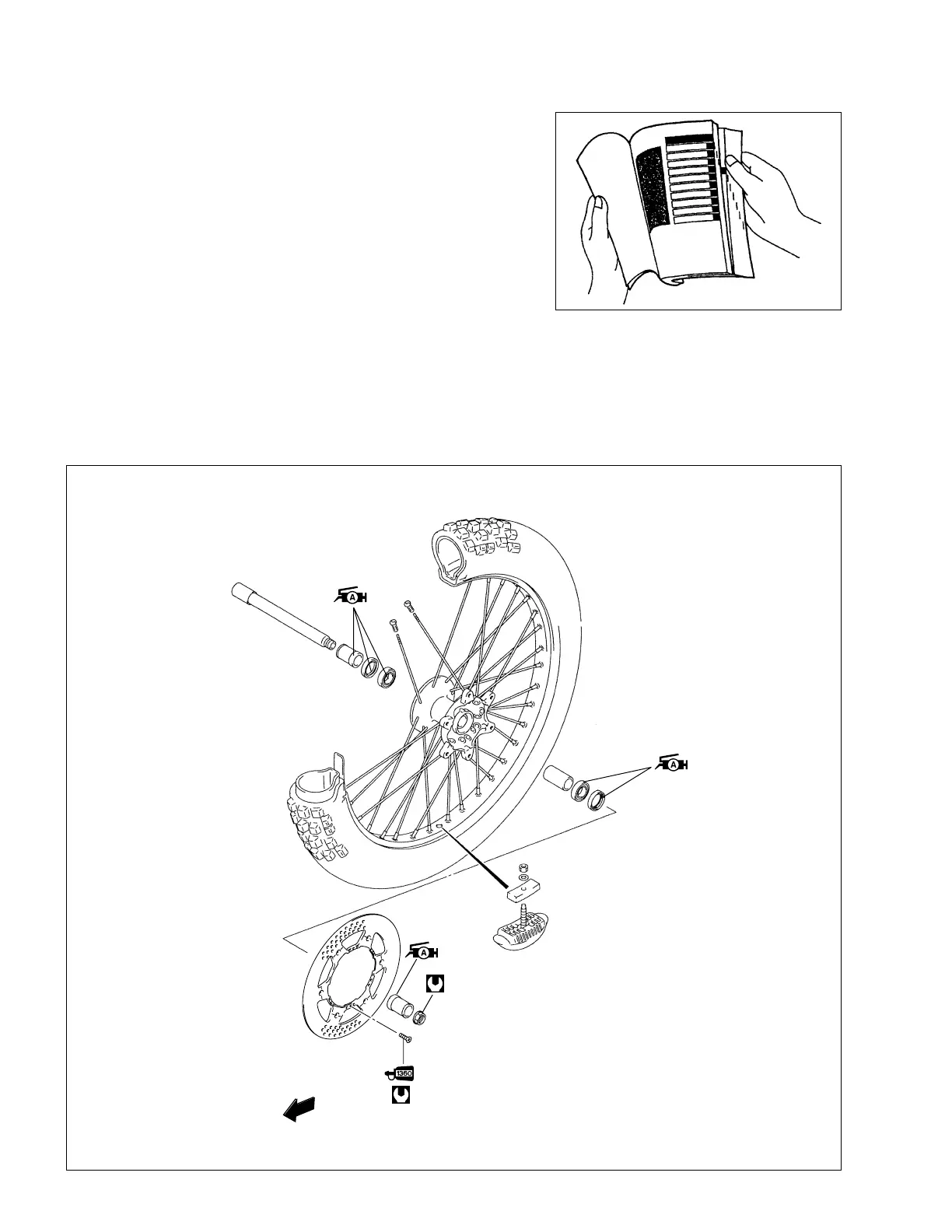 A

A

A

1360