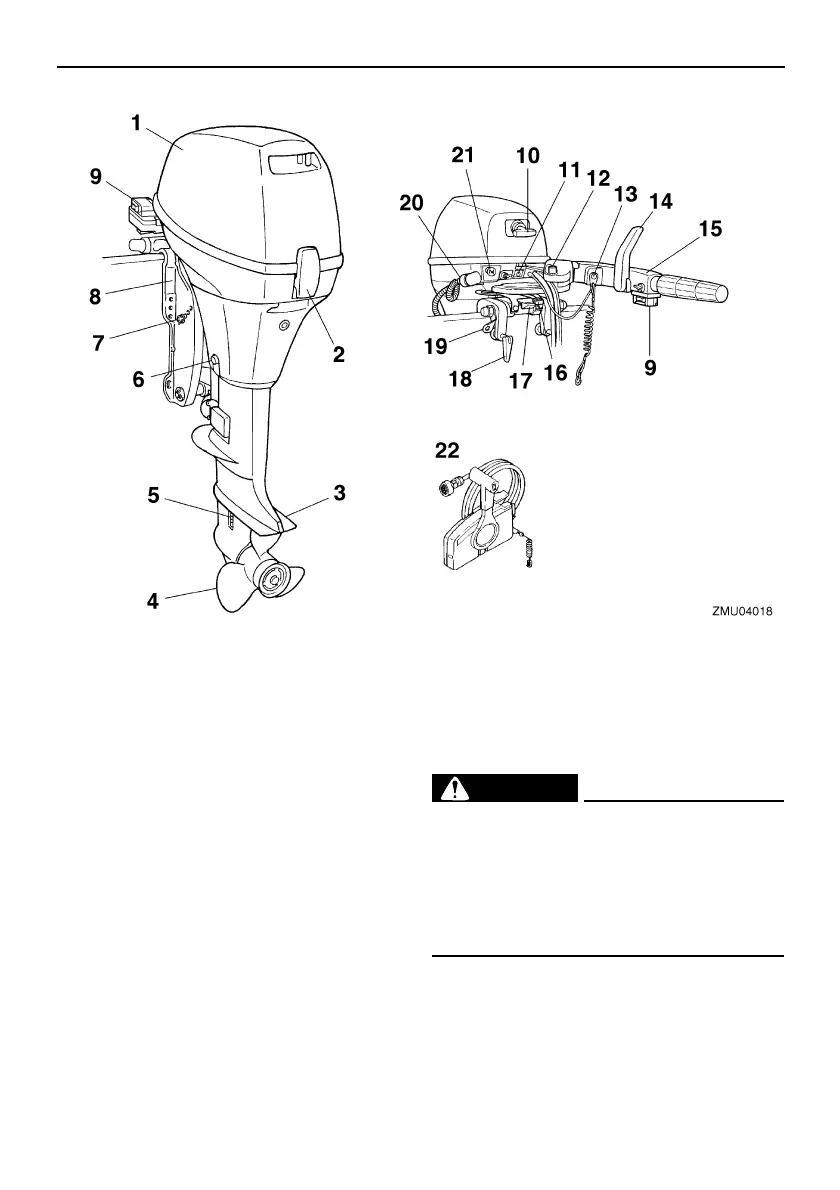 1
9
8
7
6
2
5
3
4

21
10
11
12
13
14
15
20
19
18
17
16
9

22

ZMU04018