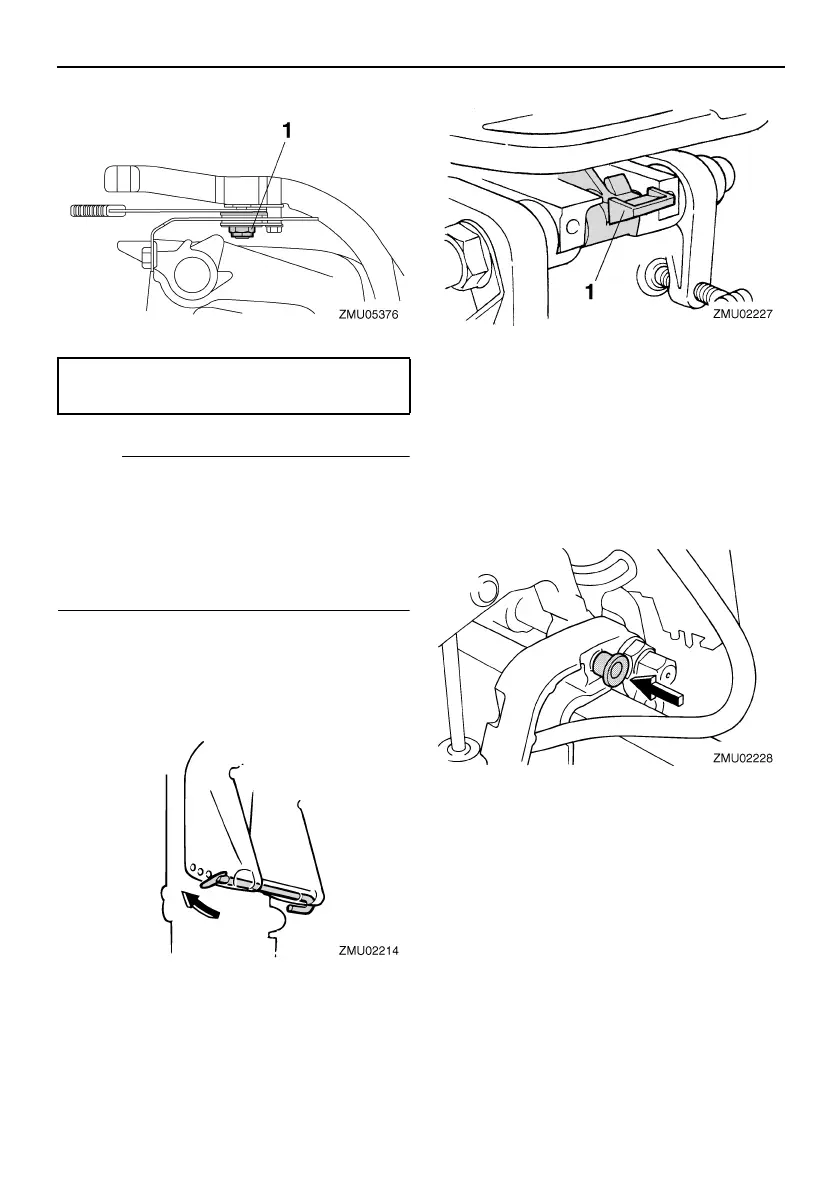 1

ZMU05376

1

ZMU02227

ZMU02228

ZMU02214