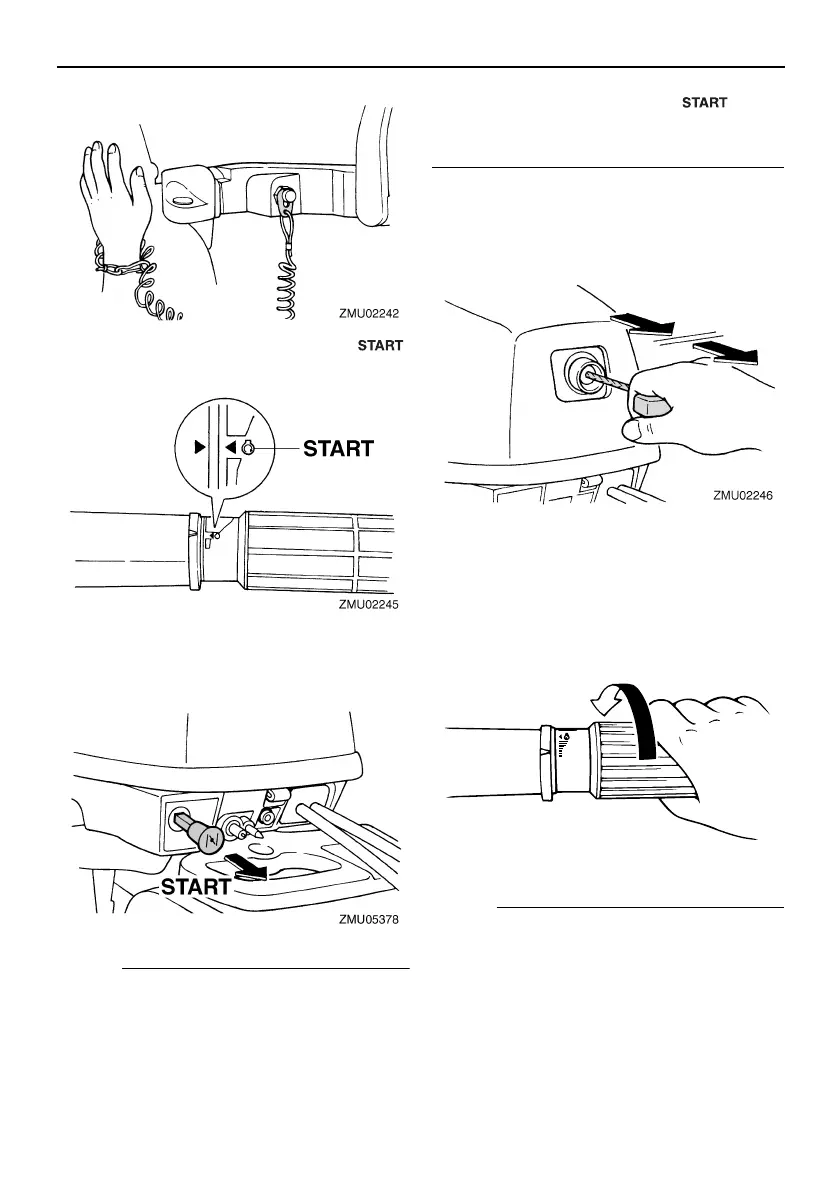 ZMU02242

START

START

ZMU02245

START

ZMU05378

START

ZMU02246