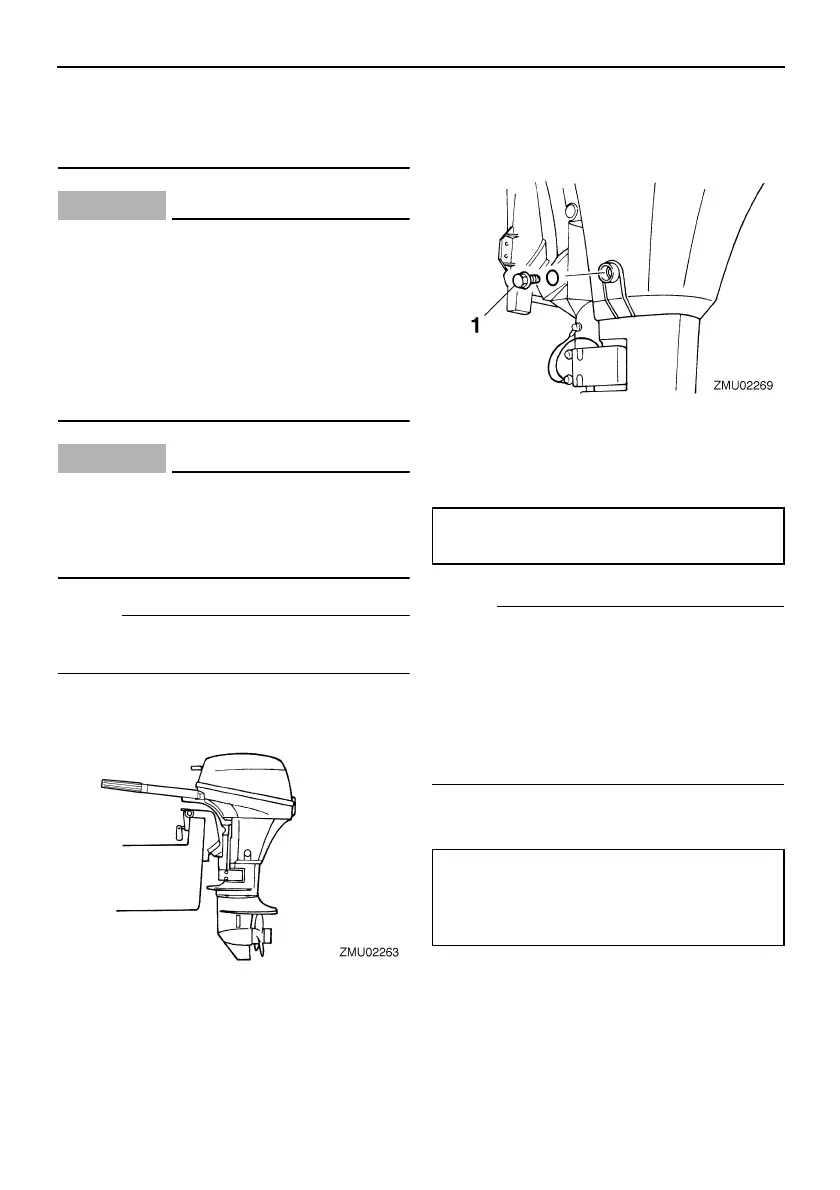 1

ZMU02269

ZMU02263