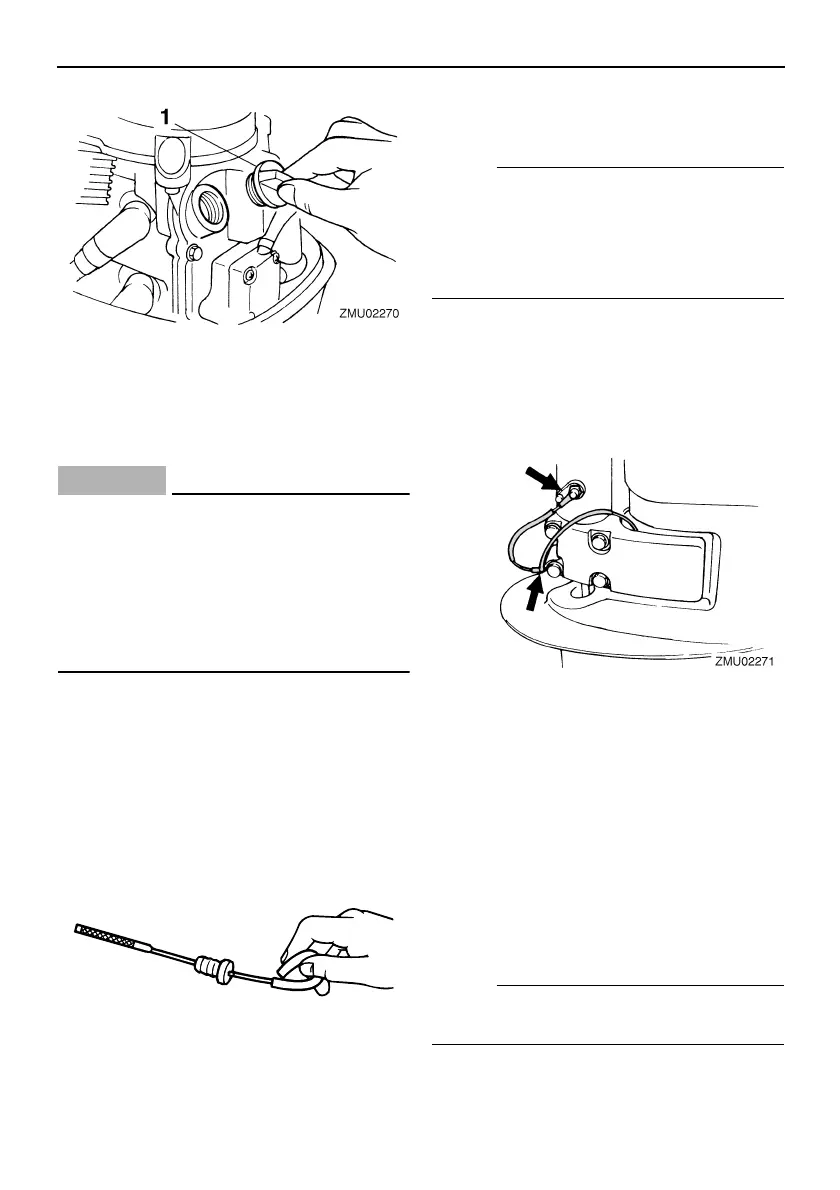 1

ZMU02270

ZMU02271