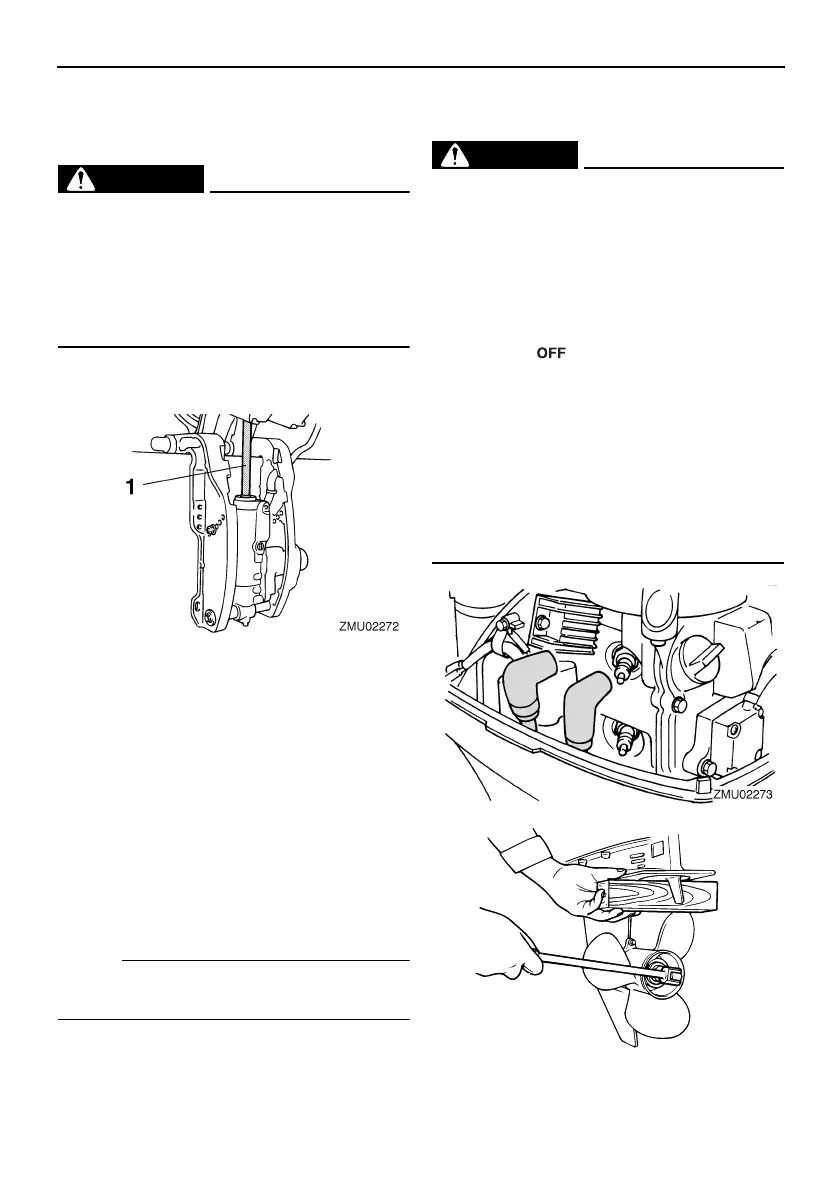 1

ZMU02272

OFF

ZMU02273