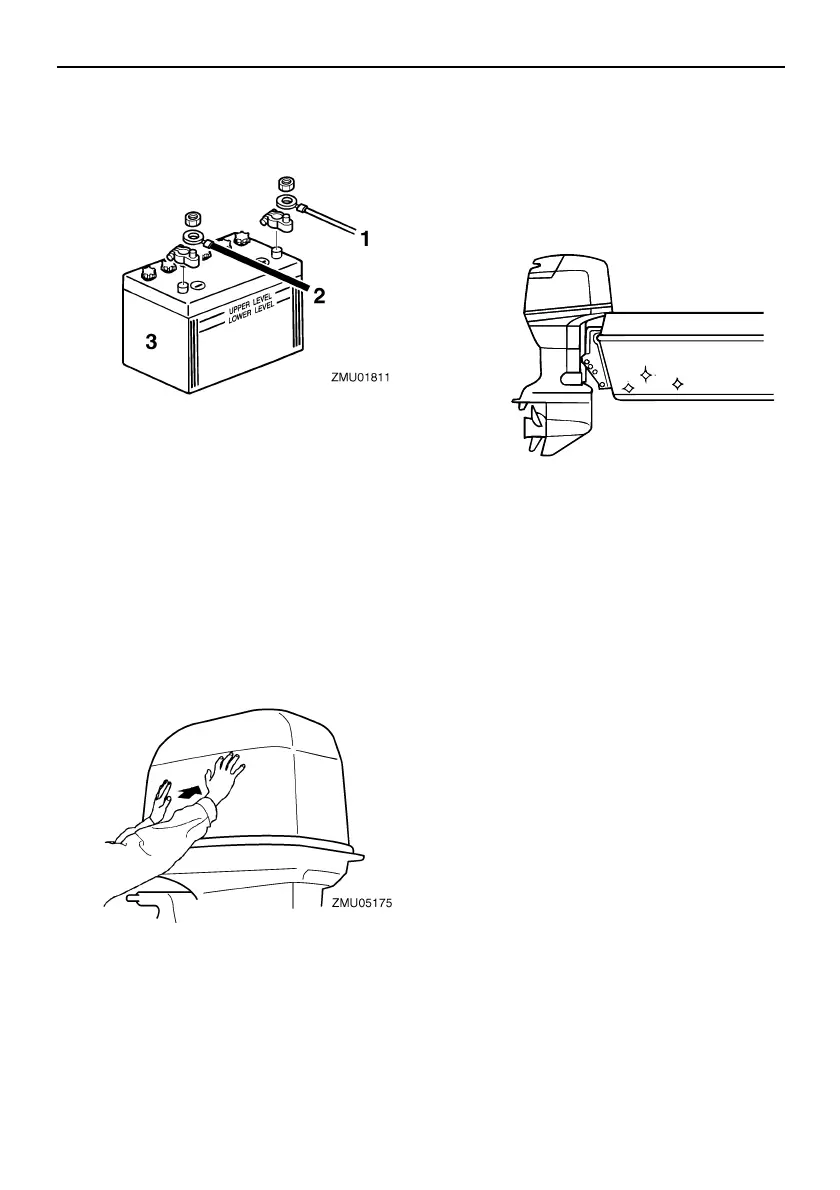 1

2

UPPER LEVEL
LOWER LEVEL

3

ZMU01811

ZMU05175