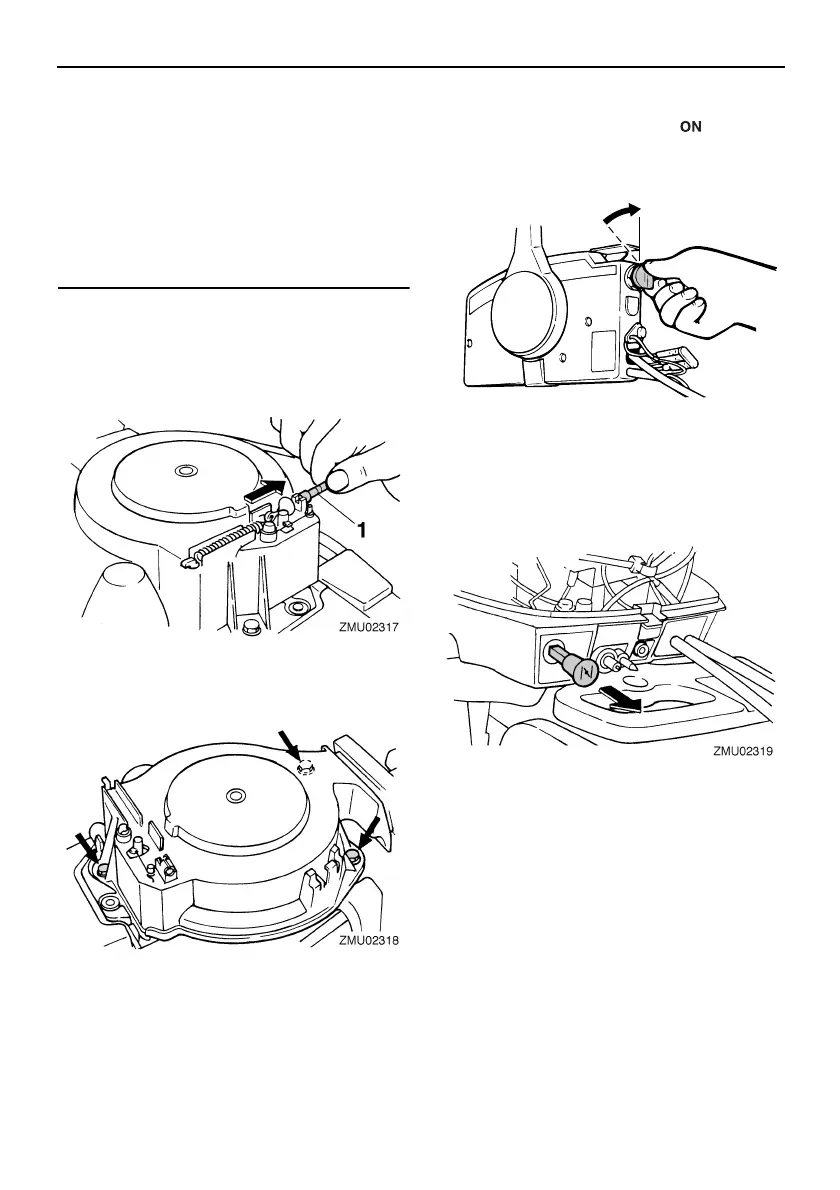 ON

1

ZMU02317

ZMU02318

ZMU02319