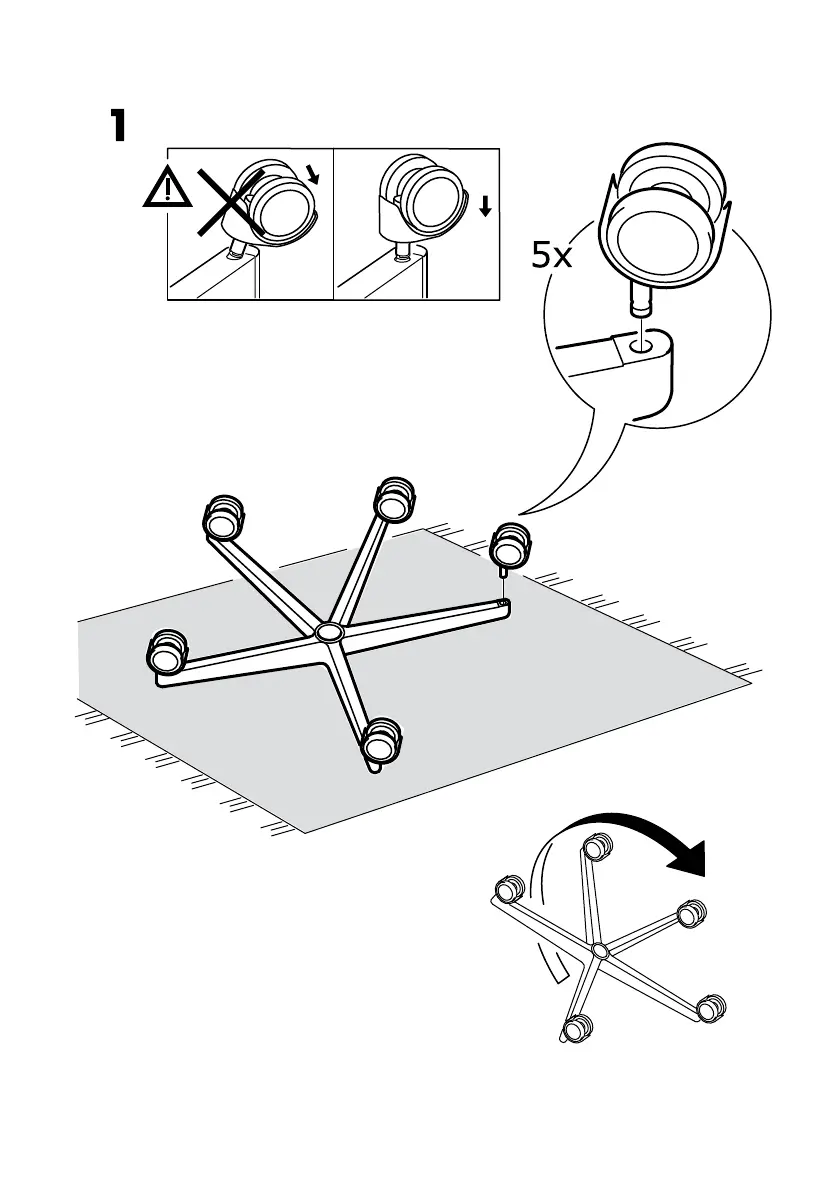 1

5x