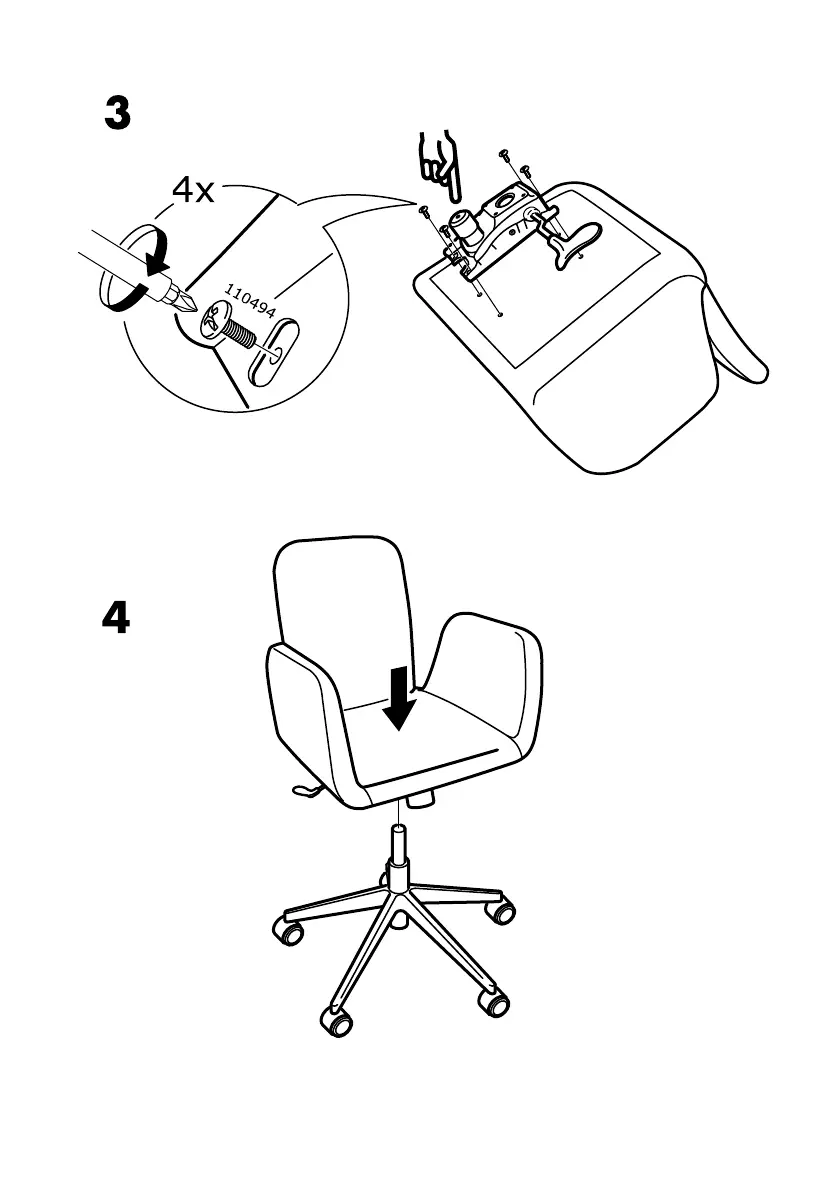 3

4x

110494

4