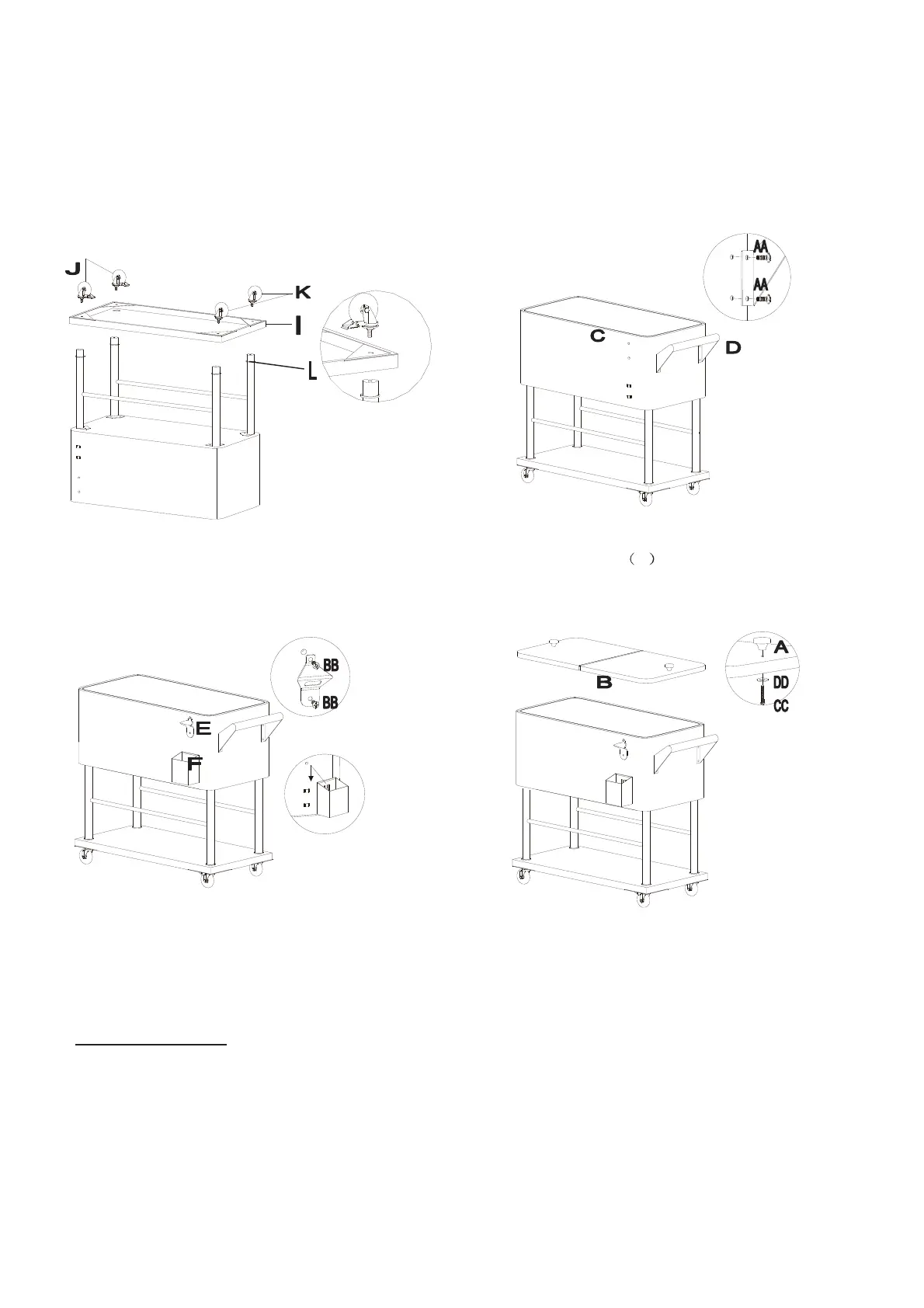 J
K
I
L

AA
AA
C
D

( )

BB
BB
E
F

A
B
DD
CC