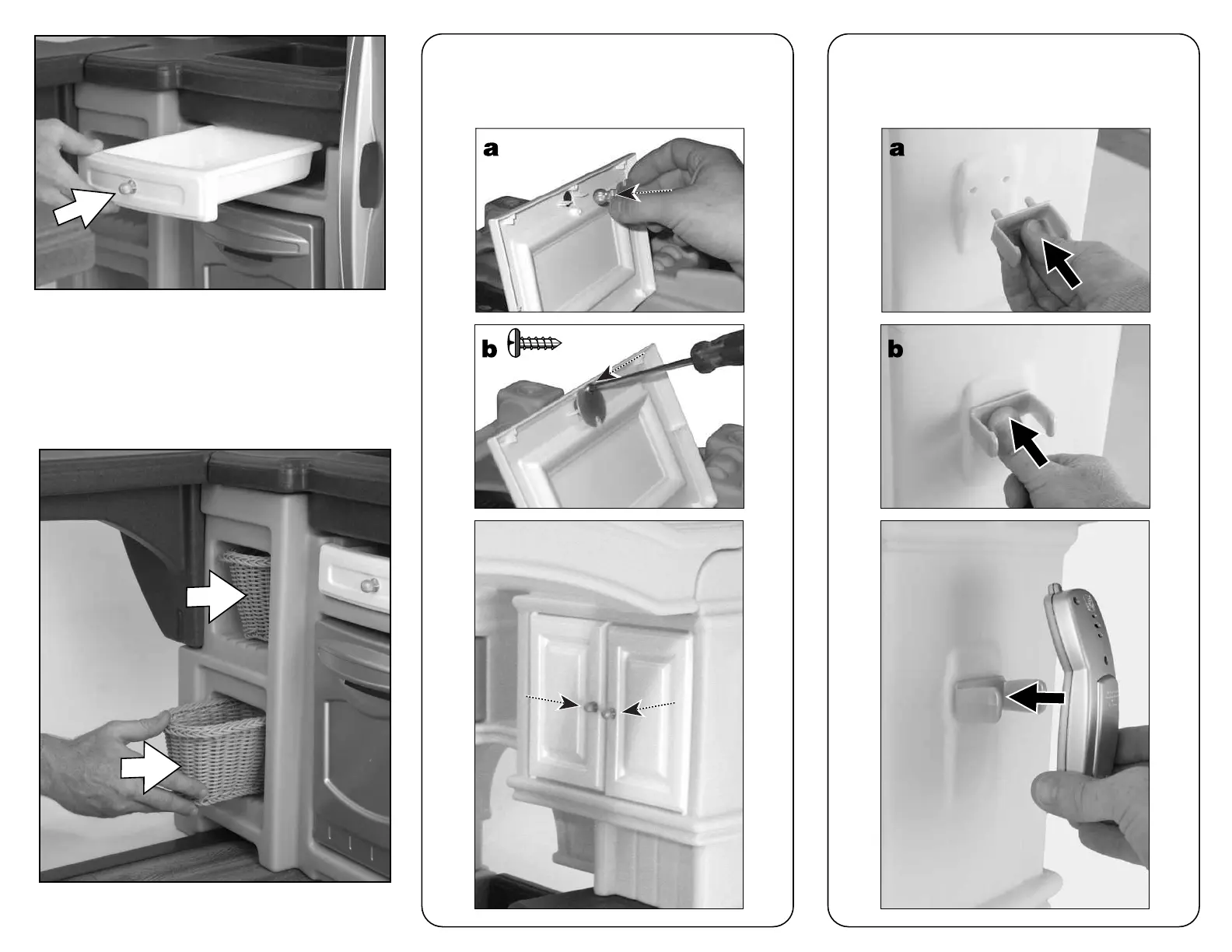 a

b

a

b