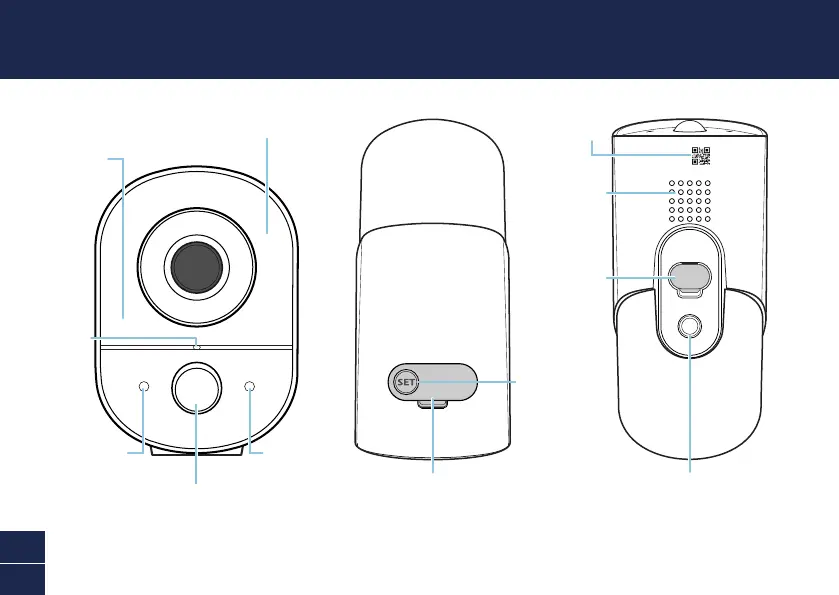 SET