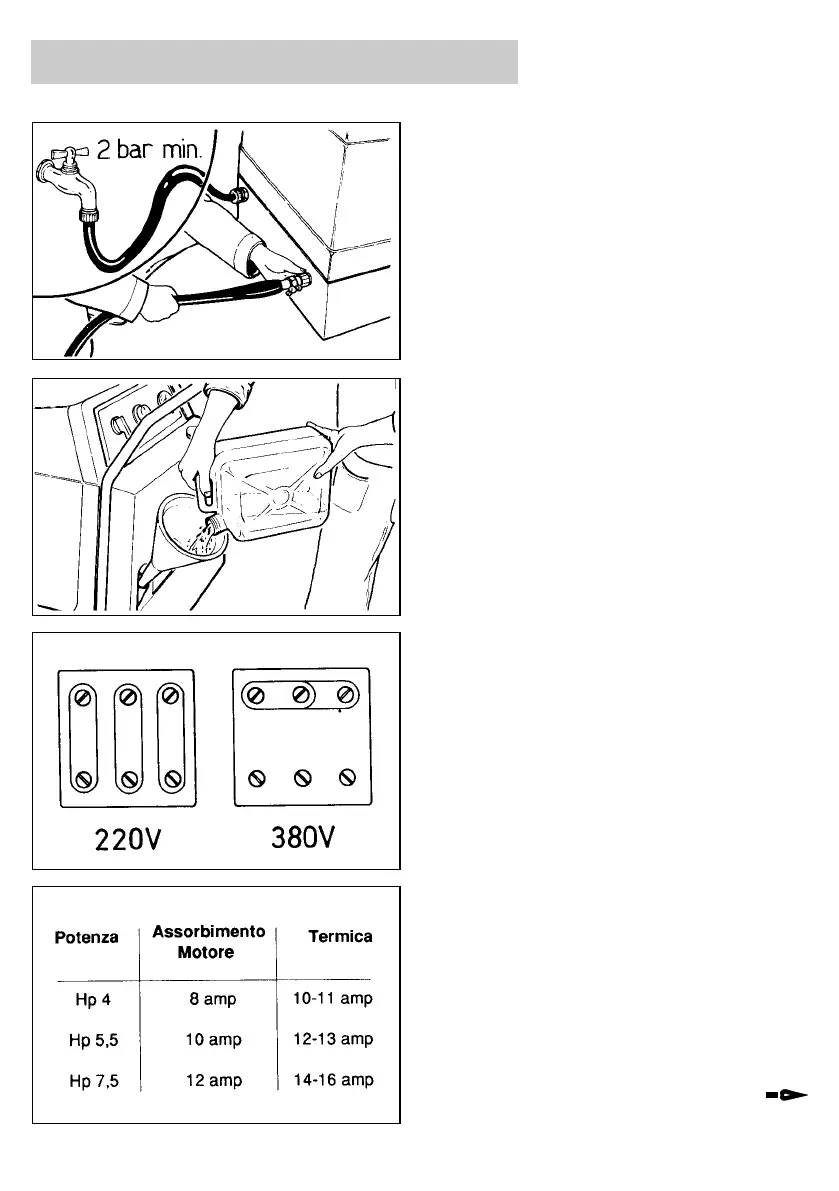 2 bar min.

220V

380V

| Potenza | Assorbimento Motore | Termica |
|---|---|---|
| Hp 4 | 8 amp | 10-11 amp |
| Hp 5,5 | 10 amp | 12-13 amp |
| Hp 7,5 | 12 amp | 14-16 amp |