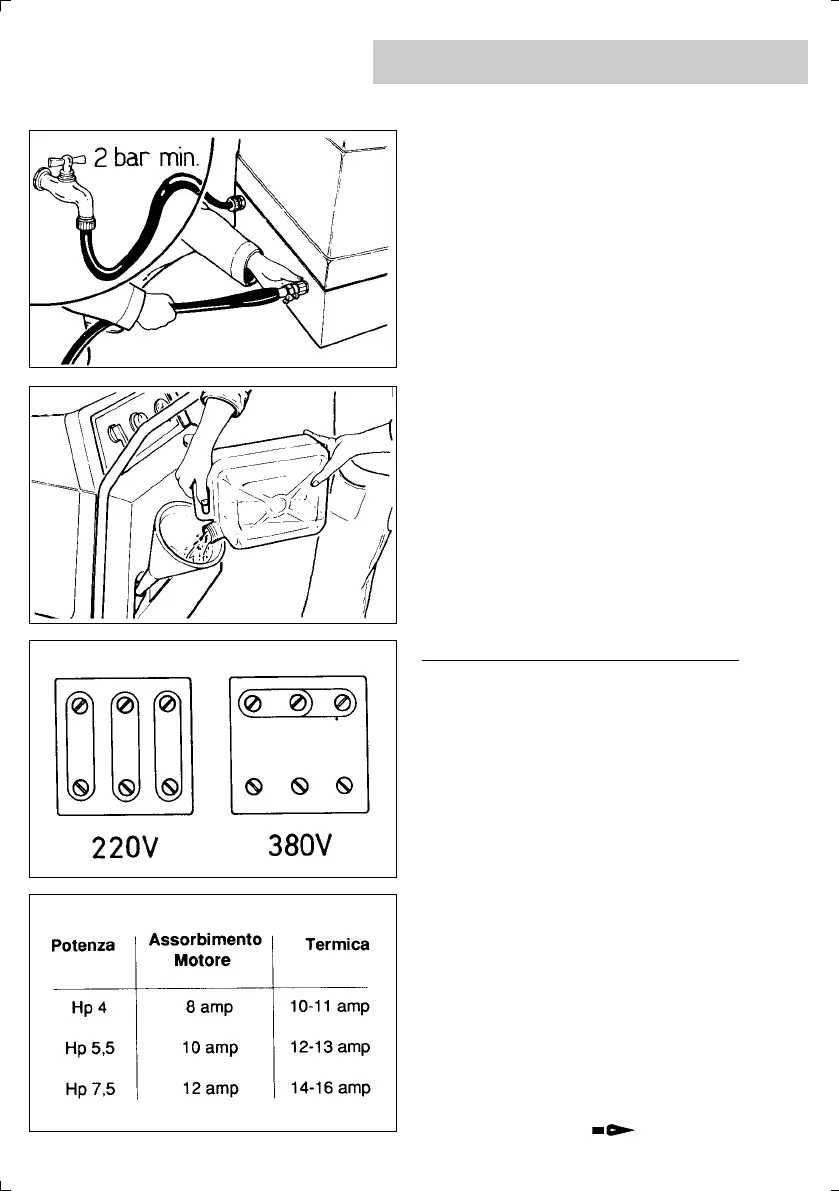 2 bar min.

220V

380V

| Potenza | Assorbimento Motore | Termica |
|---|---|---|
| Hp 4 | 8 amp | 10-11 amp |
| Hp 5,5 | 10 amp | 12-13 amp |
| Hp 7,5 | 12 amp | 14-16 amp |