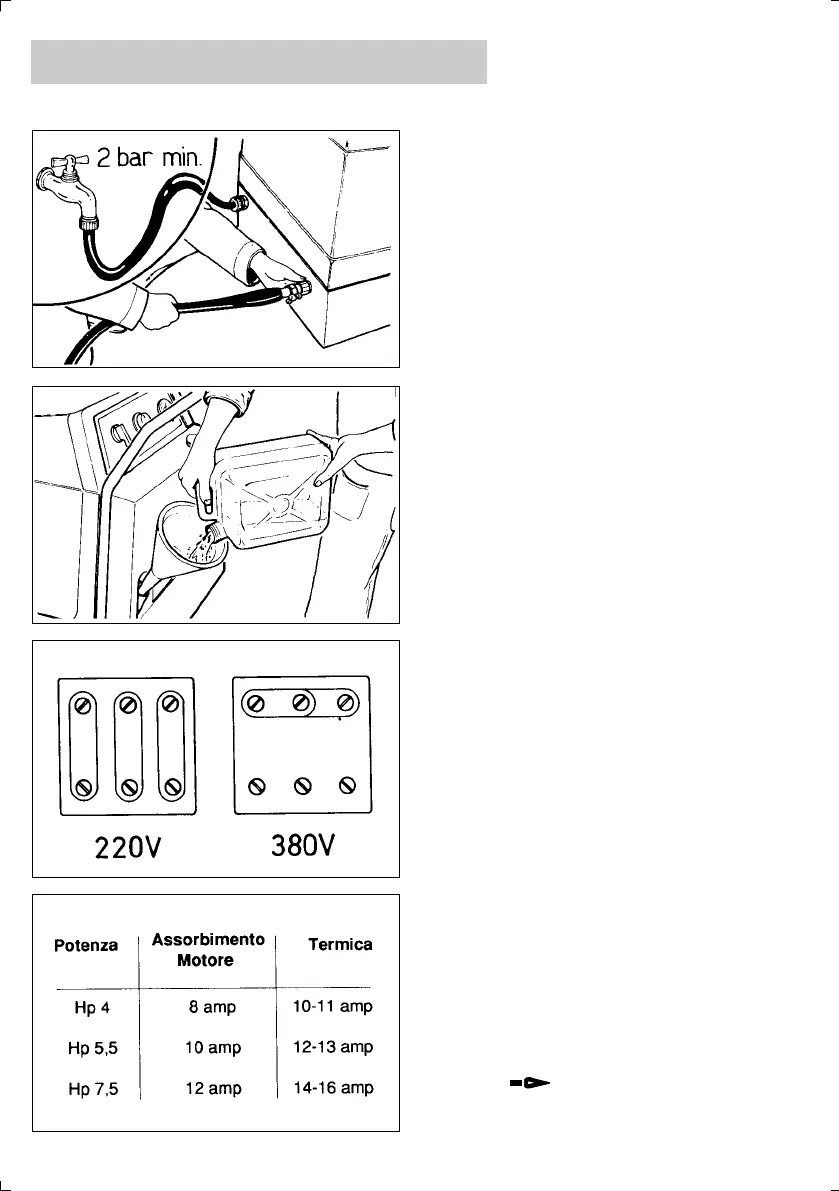 2 bar min.

220V

380V

| Potenza | Assorbimento Motore | Termica |
|---|---|---|
| Hp 4 | 8 amp | 10-11 amp |
| Hp 5,5 | 10 amp | 12-13 amp |
| Hp 7,5 | 12 amp | 14-16 amp |