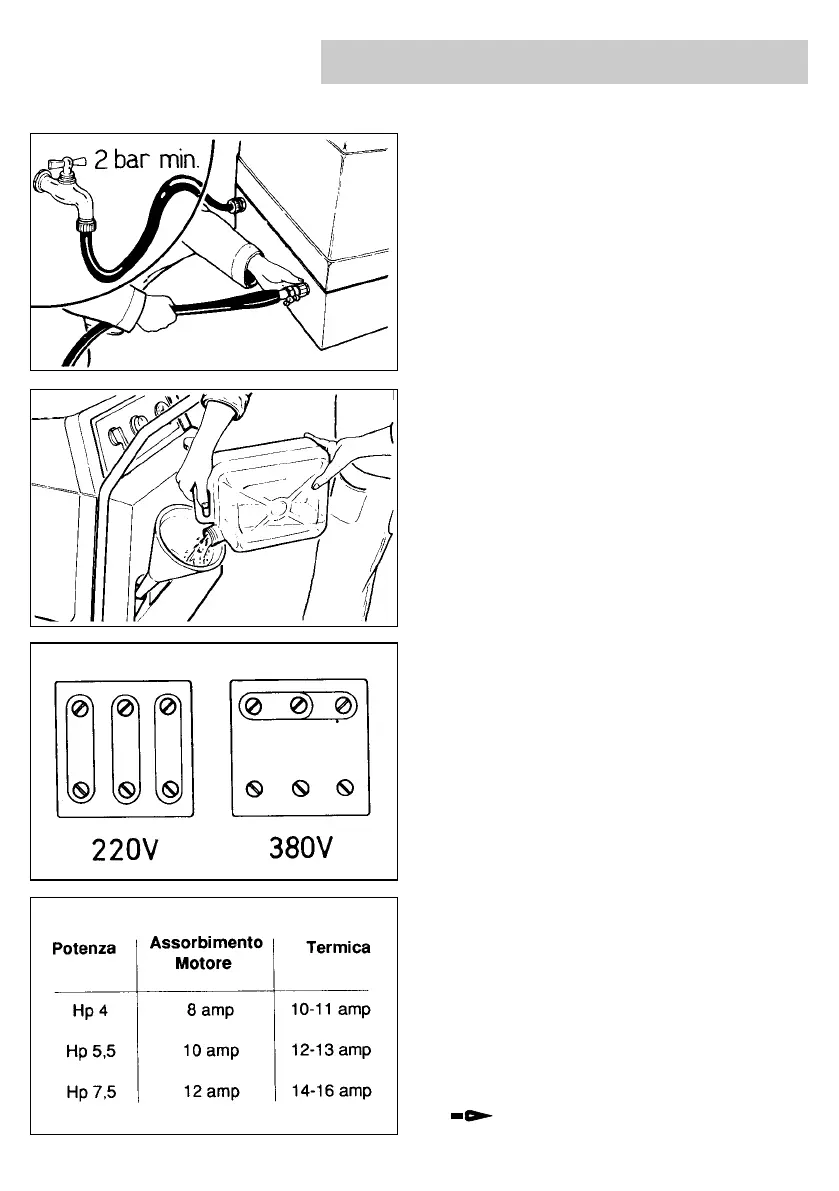 2 bar min.

220V

380V

| Potenza | Assorbimento Motore | Termica |
|---|---|---|
| Hp 4 | 8 amp | 10-11 amp |
| Hp 5,5 | 10 amp | 12-13 amp |
| Hp 7,5 | 12 amp | 14-16 amp |