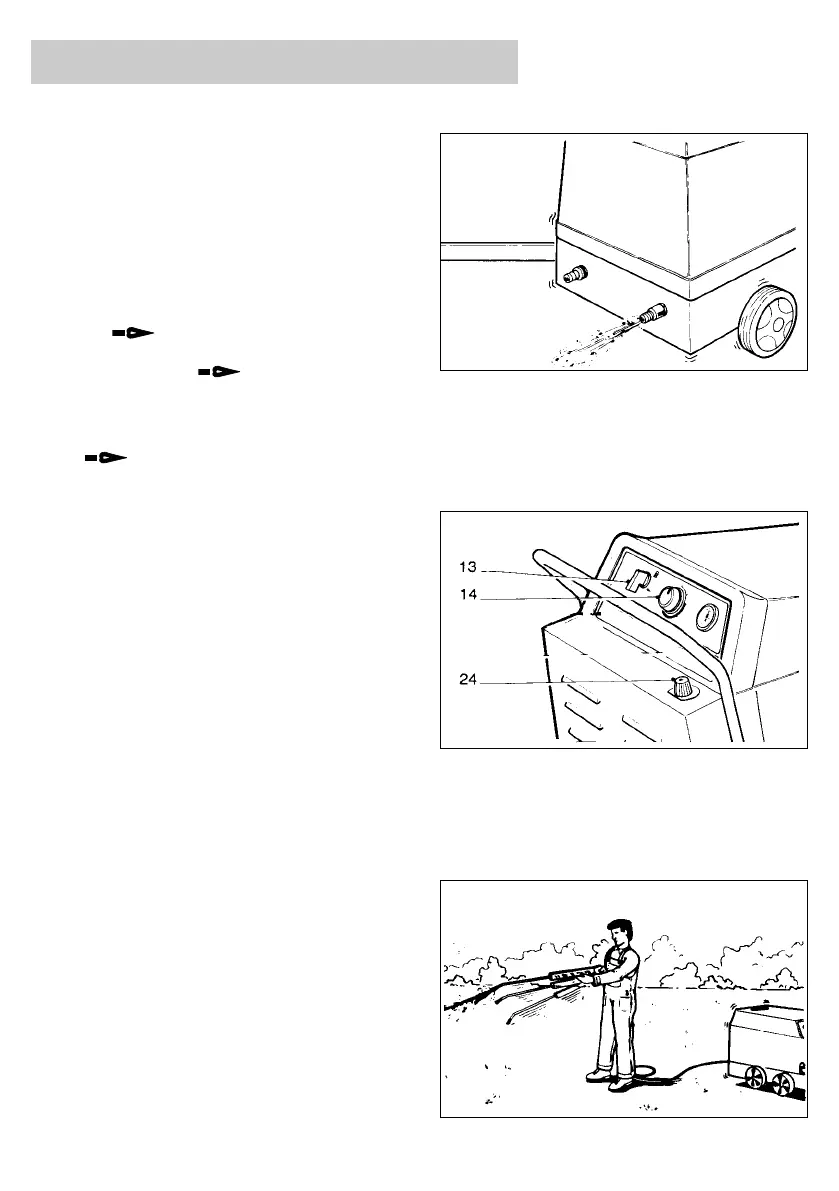 13
14
24