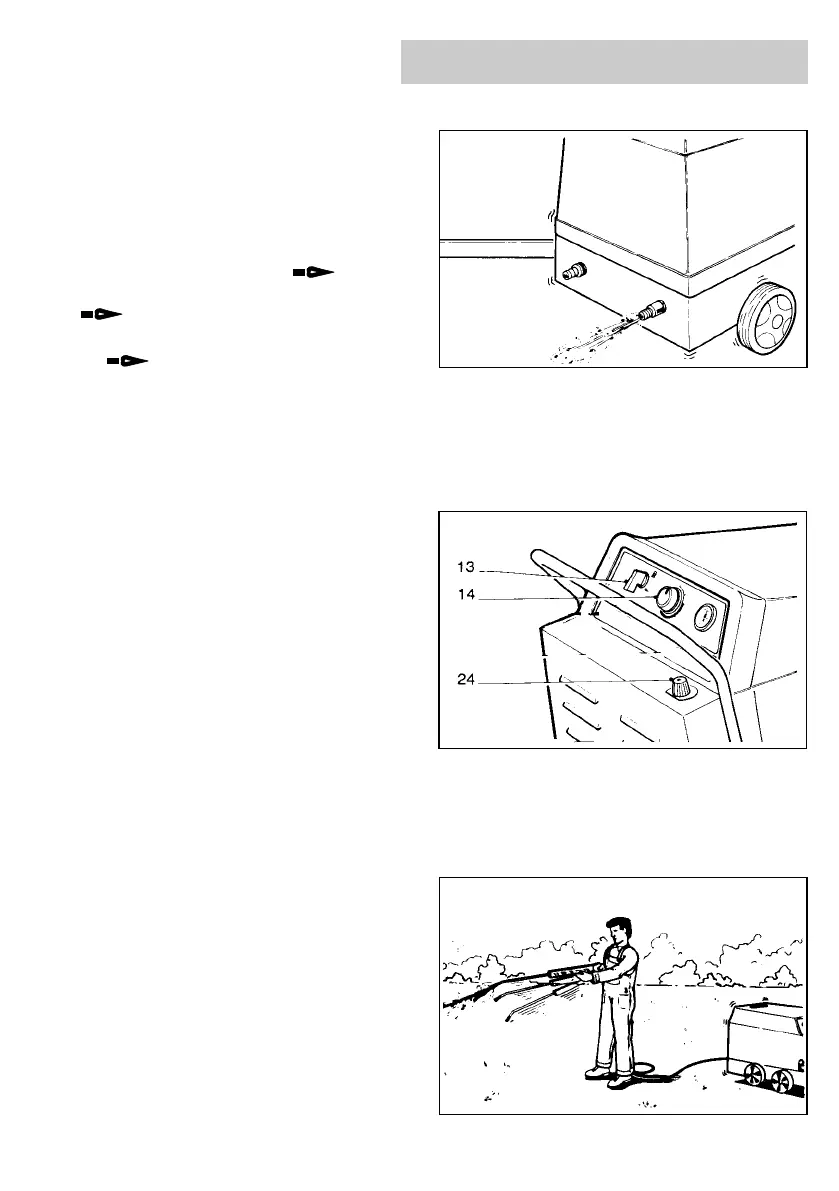 13
14
24