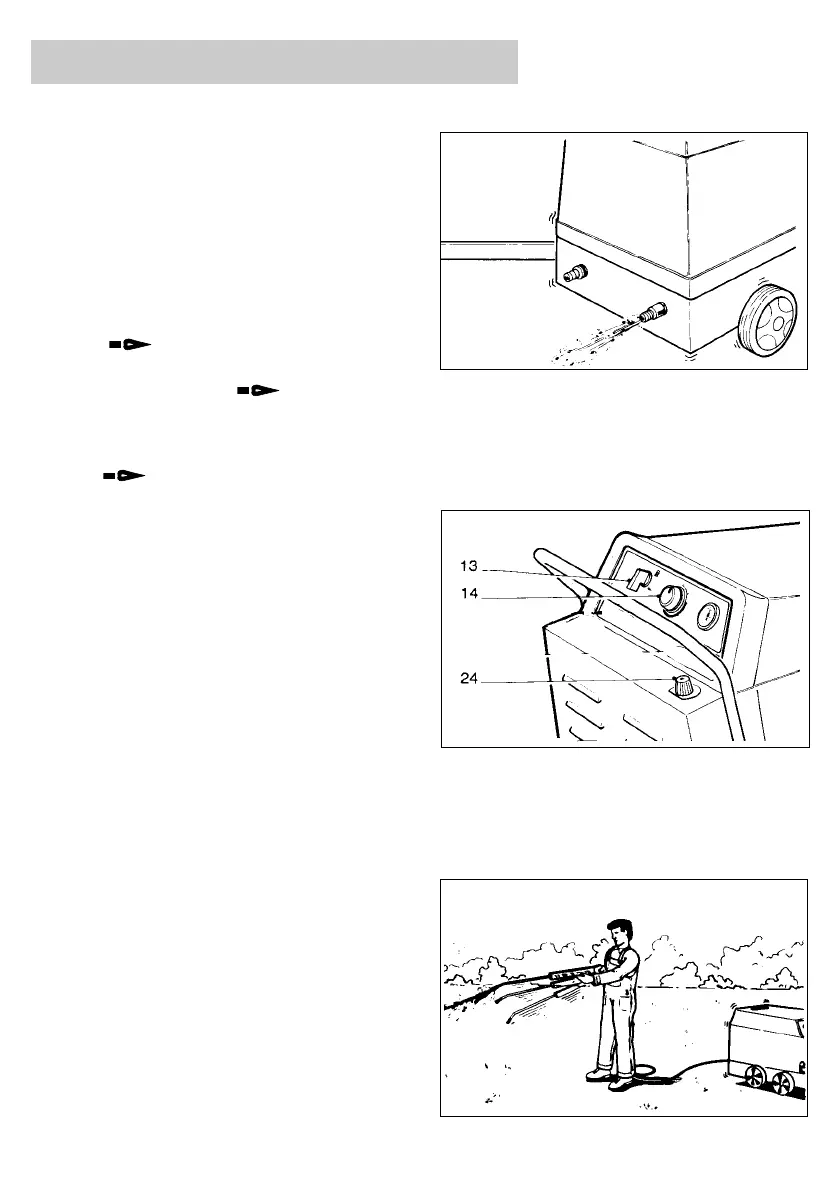 13
14
24