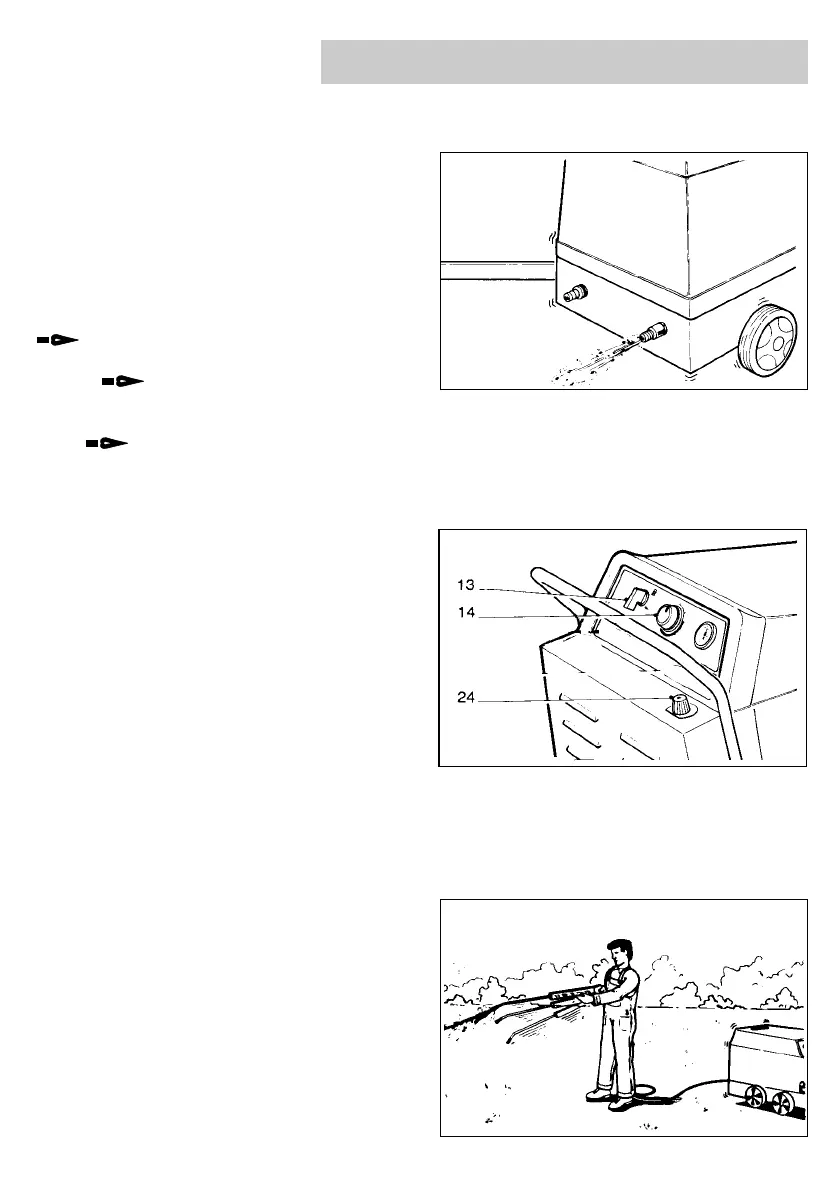 13
14
24