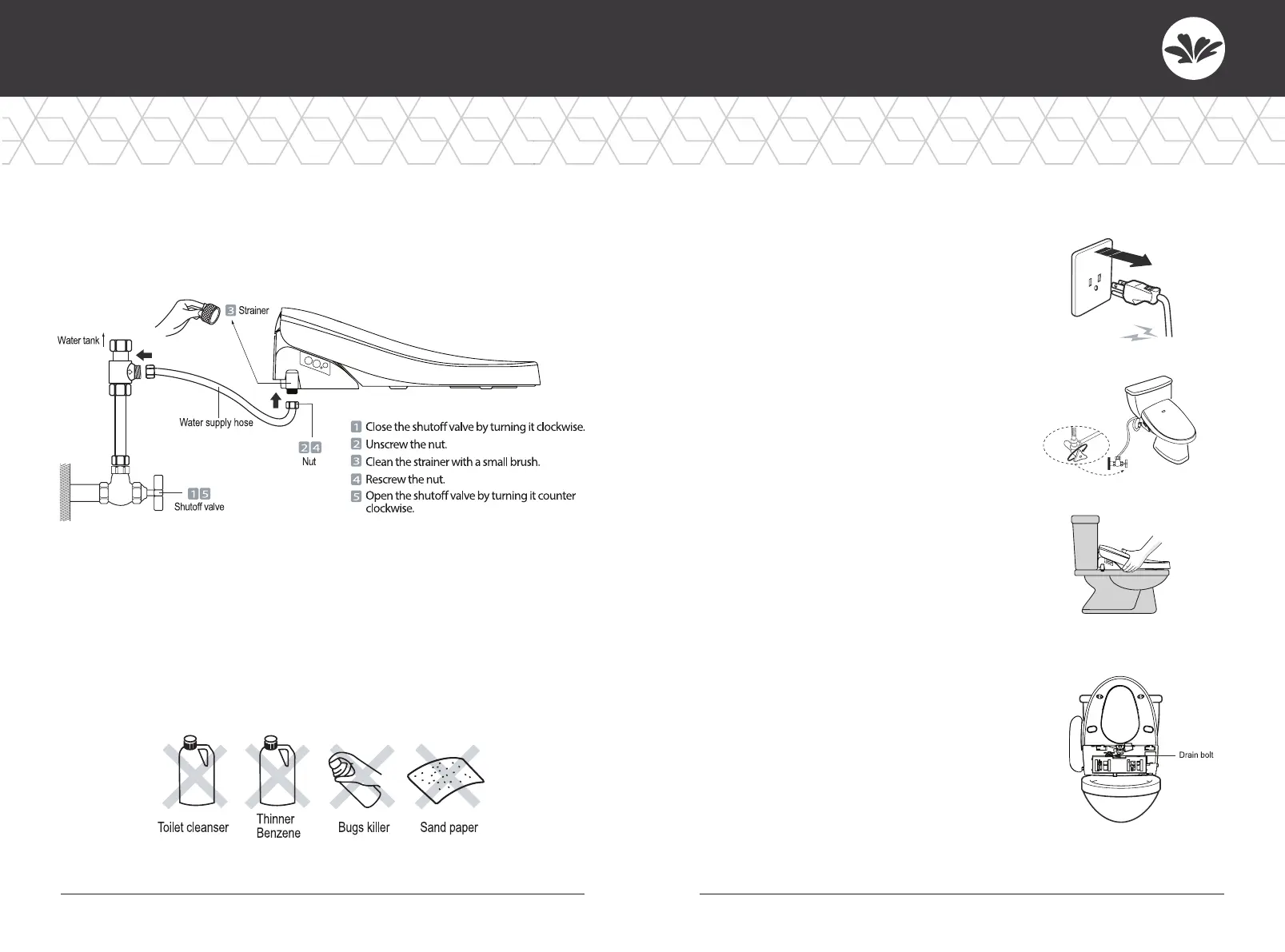 3 Strainer

Water tank

Water supply hose

2 4
Nut

1 5
Shutoff valve

1 Close the shutoff valve by turning it clockwise.
2 Unscrew the nut.
3 Clean the strainer with a small brush.
4 Rescrew the nut.
5 Open the shutoff valve by turning it counter clockwise.

Toilet cleanser

Thinner
Benzene

Bugs killer

Sand paper

Drain bolt