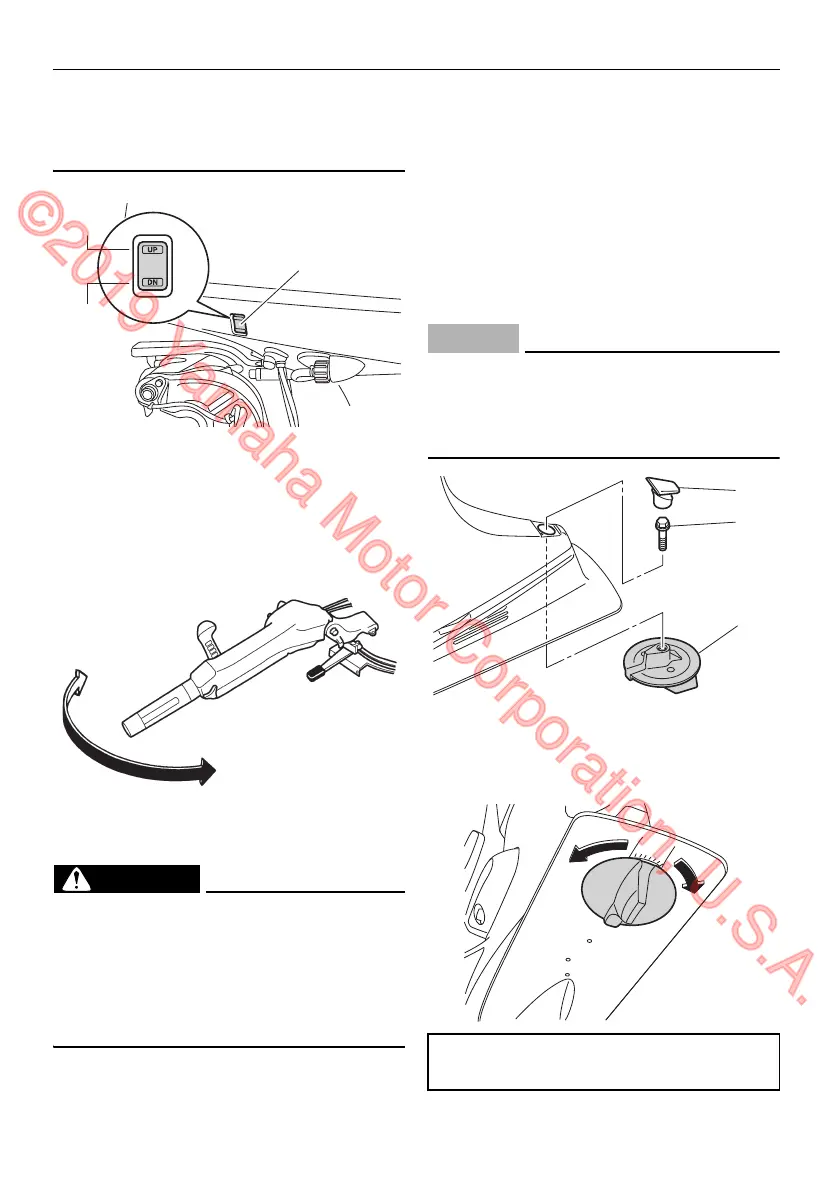 UP

DN

©2018 Yamaha Motor Corporation, U.S.A.