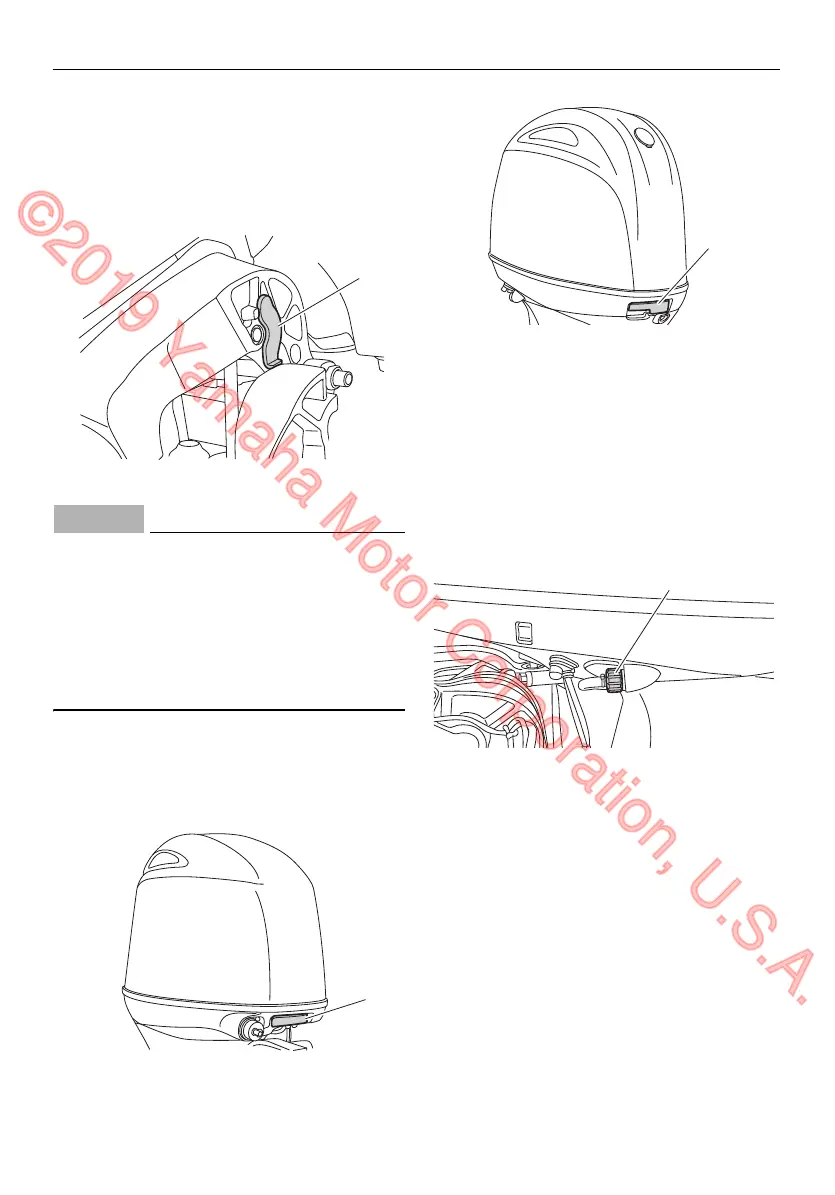 ©2019 Yamaha Motor Corporation, U.S.A.