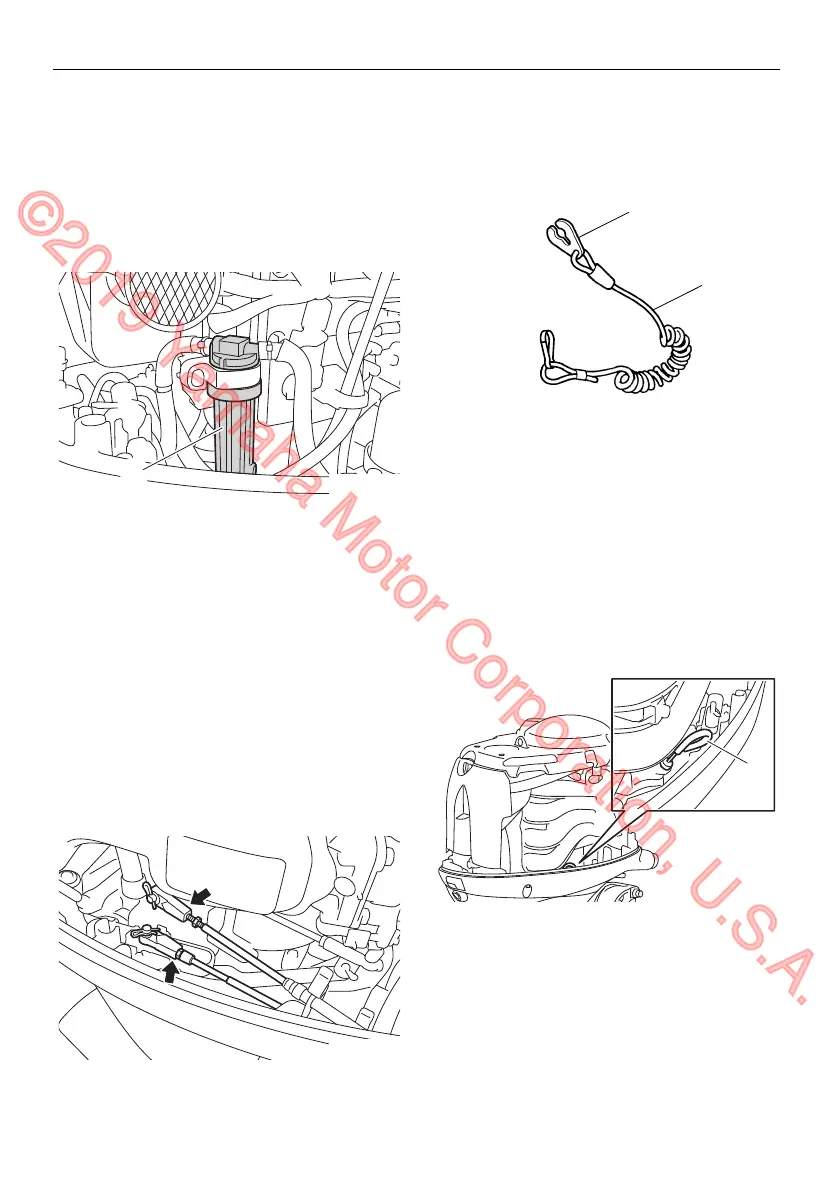 ©2019 Yamaha Motor Corporation, U.S.A.