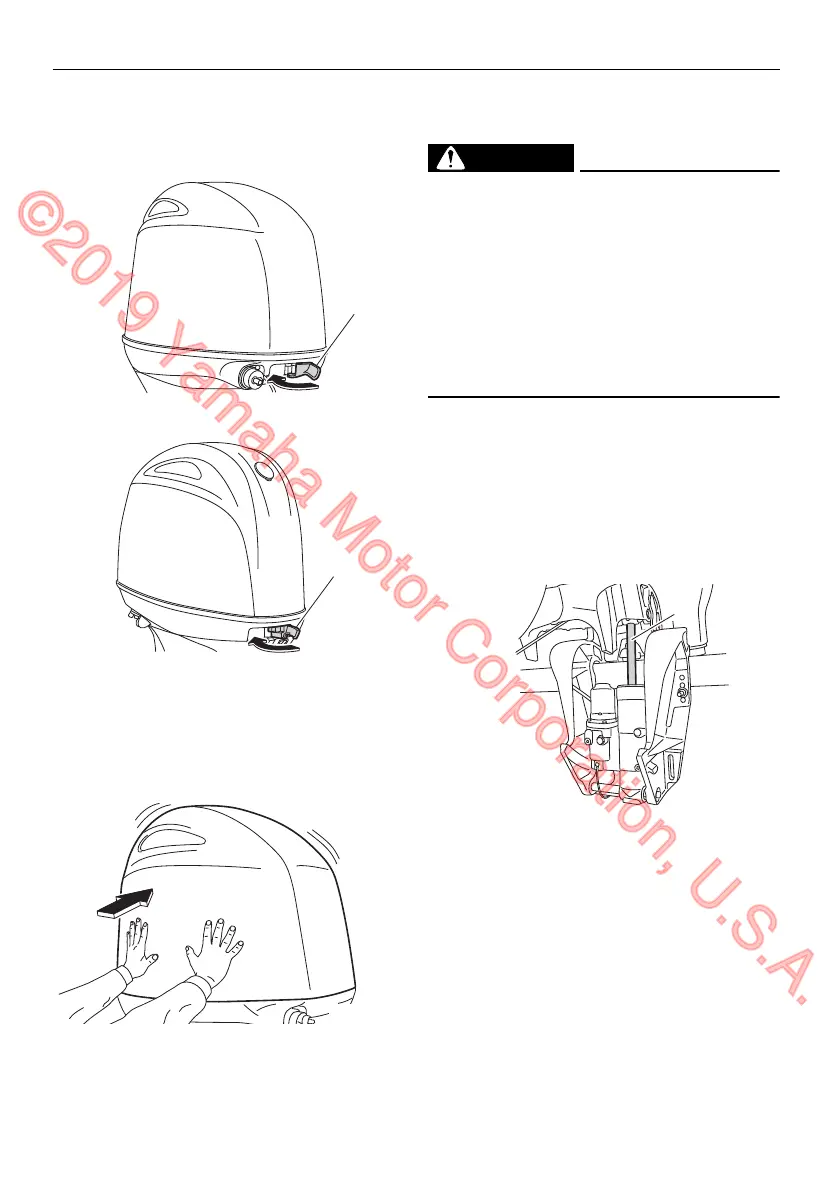 ©2019 Yamaha Motor Corporation, U.S.A.