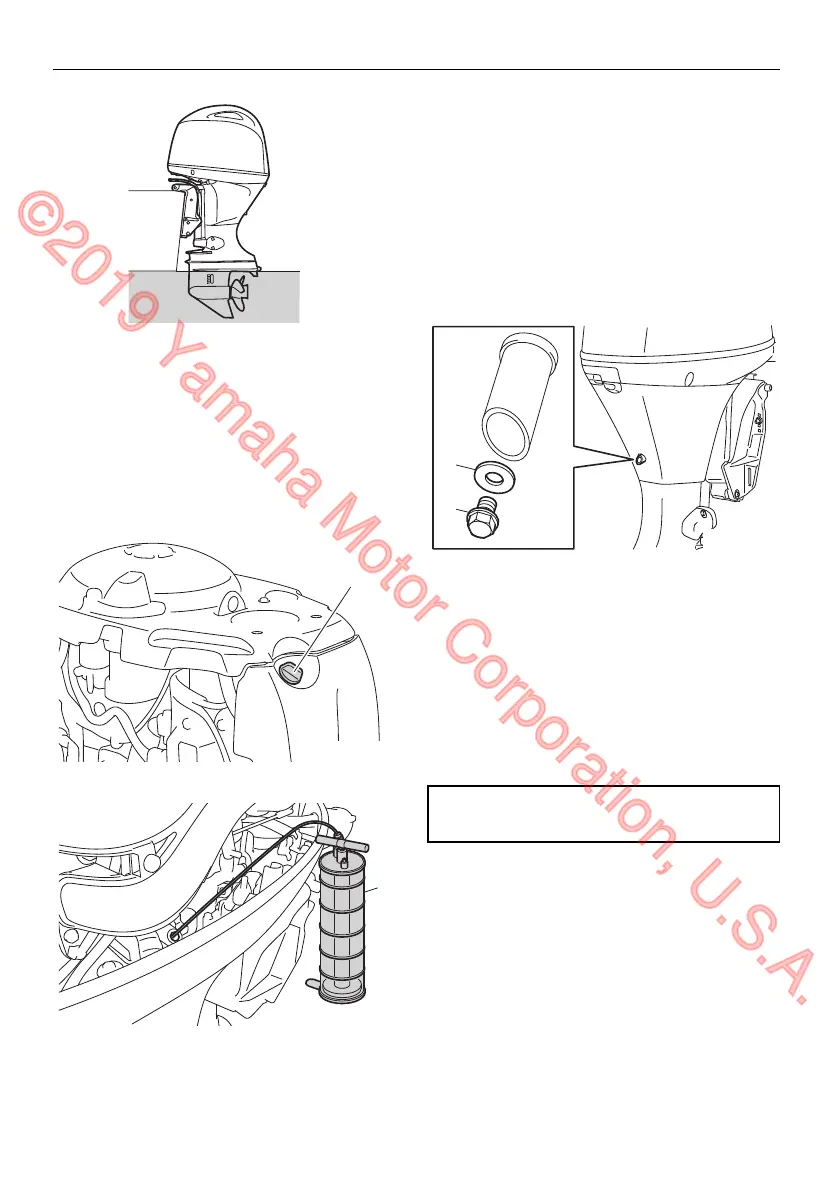 ©2019 Yamaha Motor Corporation, U.S.A.