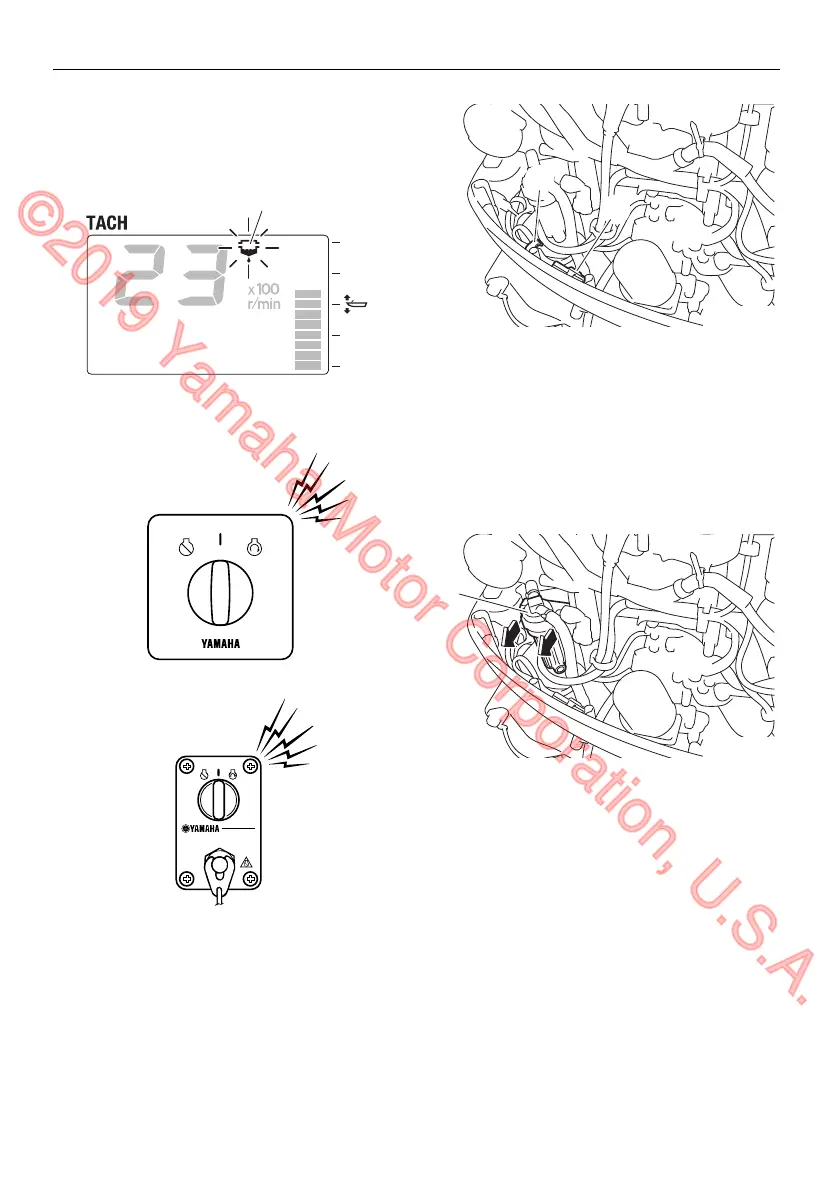 TACH

23

x100
r/min

YAMAHA

YAMAHA

©2019 Yamaha Motor Corporation, U.S.A.