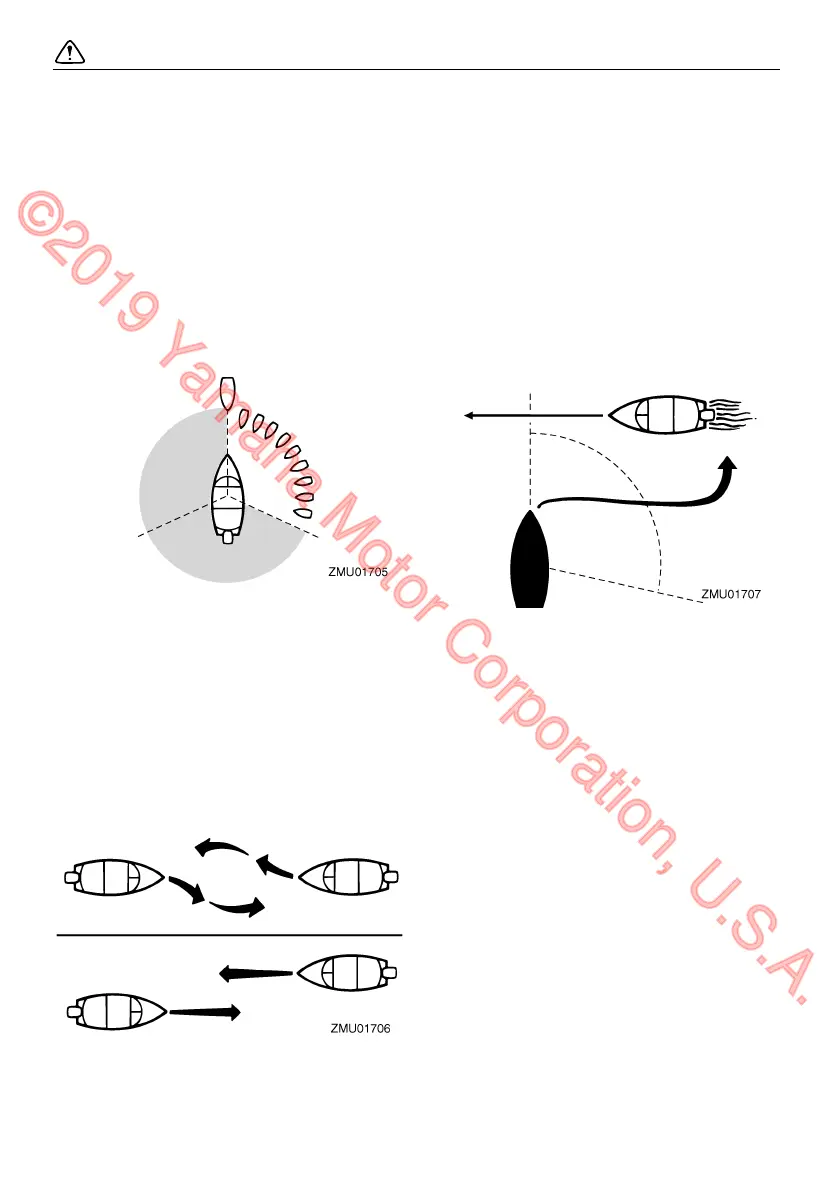 ©2019 Yamaha Motor Corporation, U.S.A.

ZMU01705

ZMU01707

ZMU01706