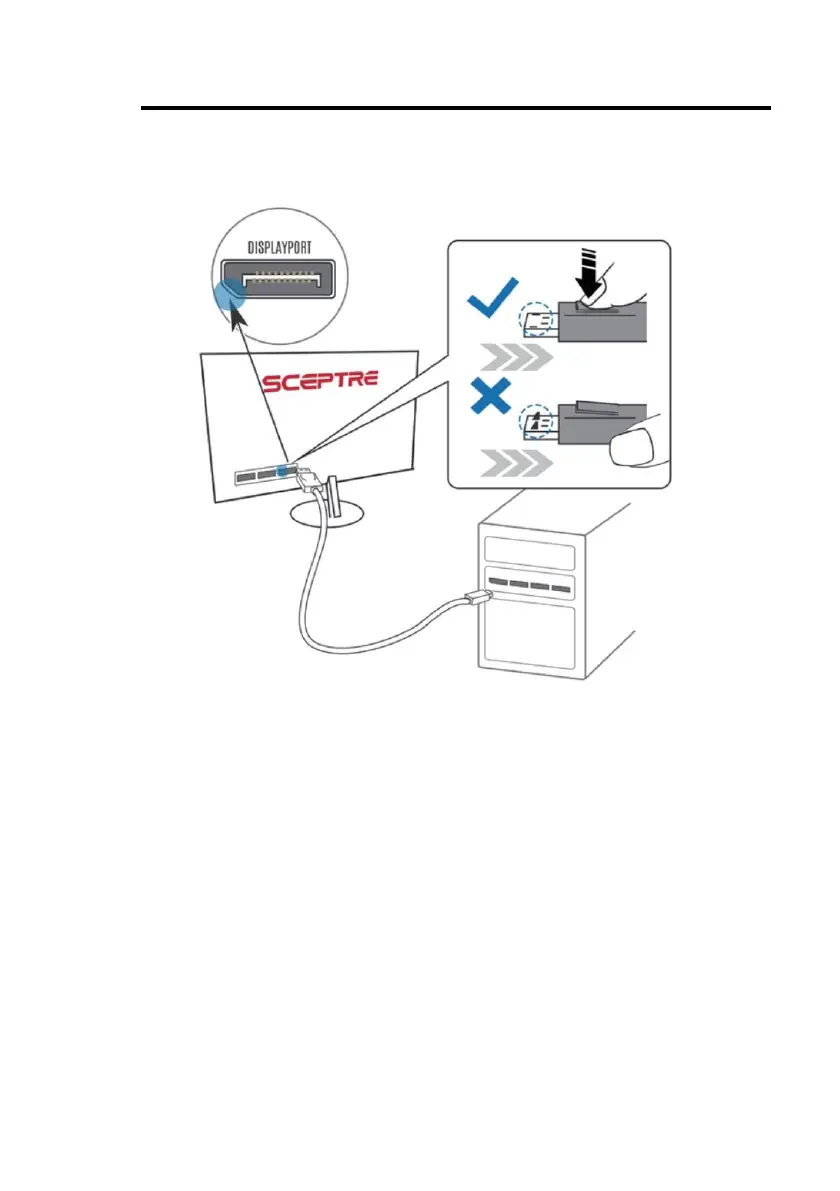 DISPLAYPORT

SCEPTRE