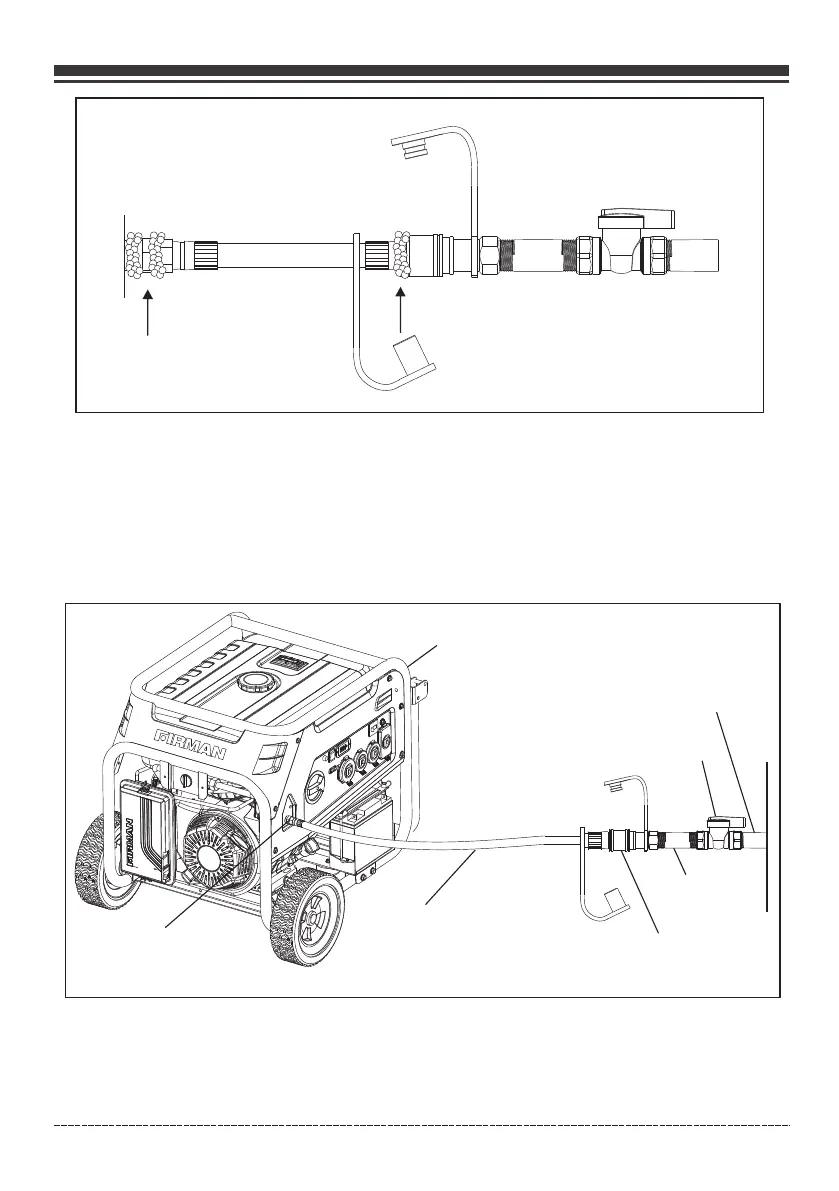 FIRMAN

FIRMAN