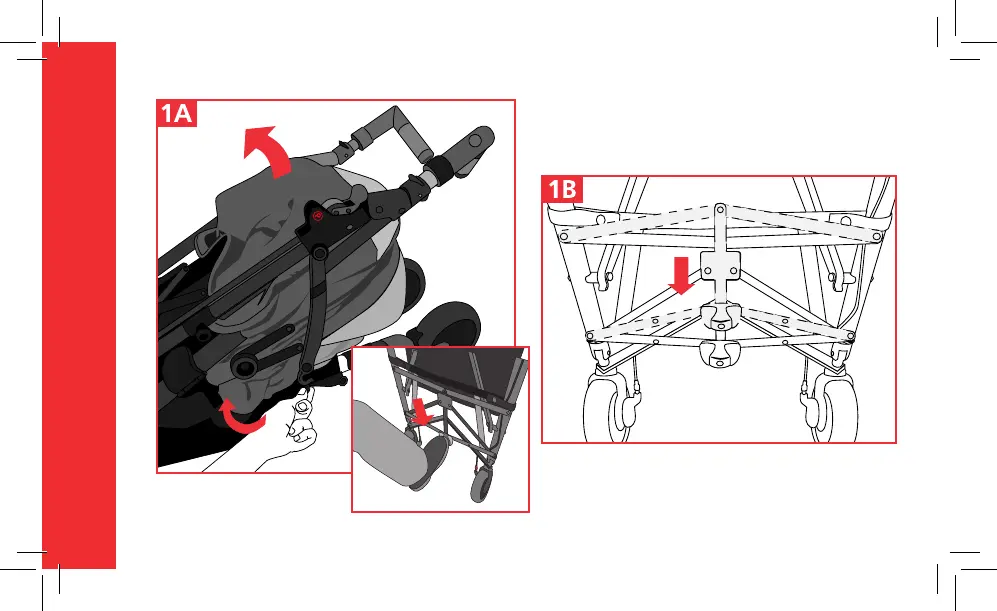 1A

1B