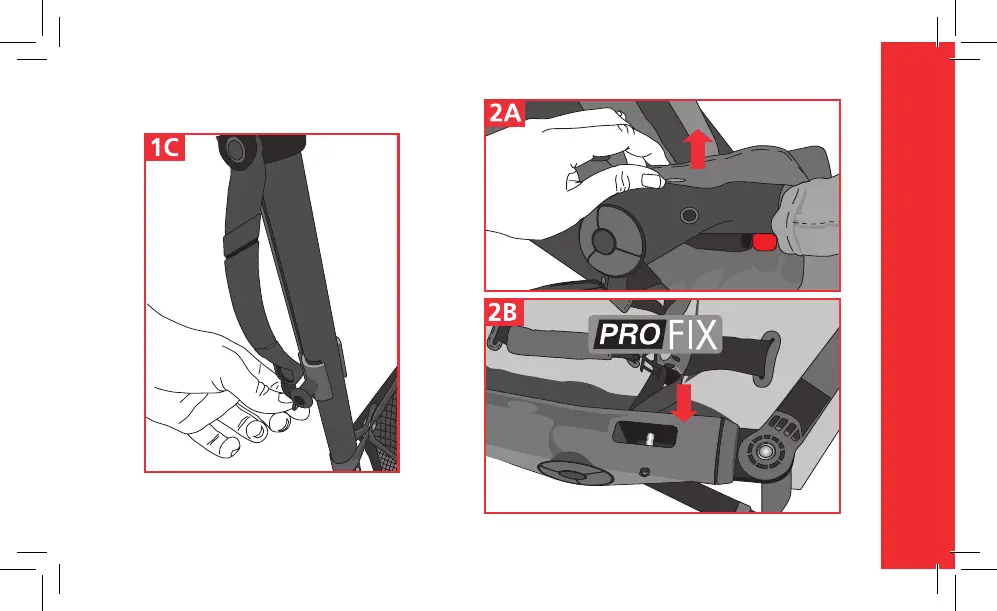 1C

2A

2B

PRO FIX