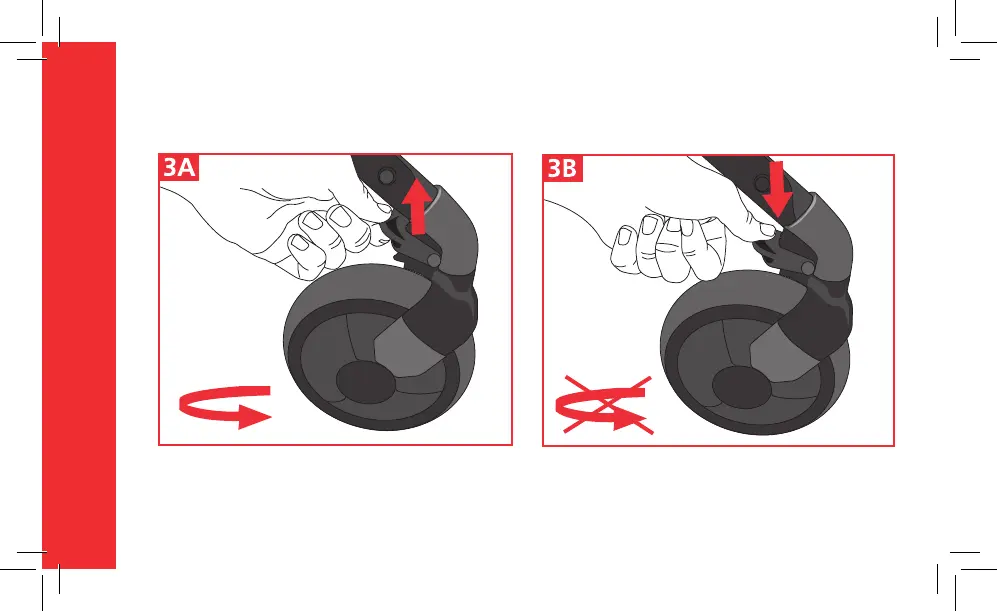 3A

3B