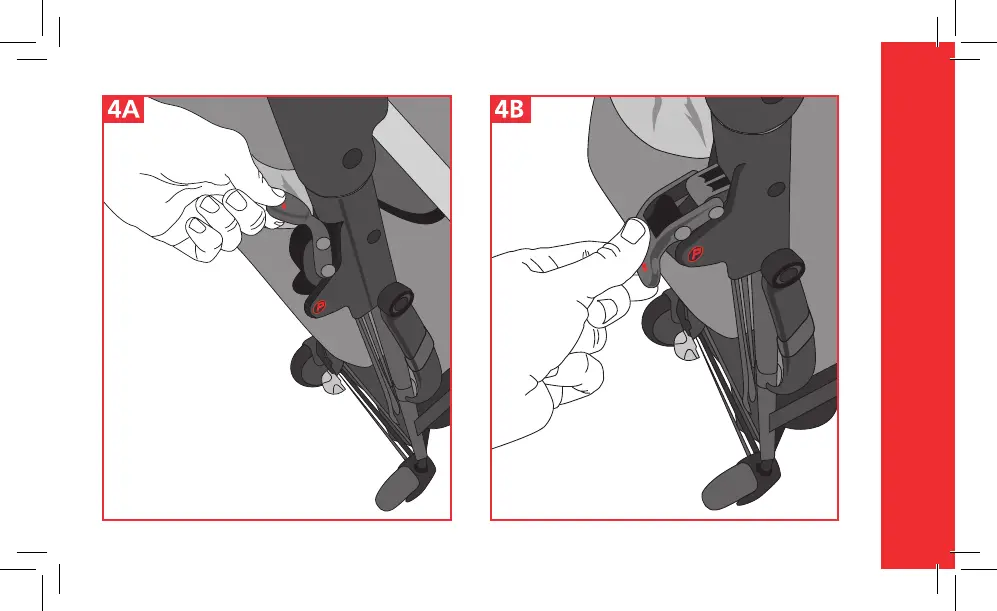 4A

P

4B

P