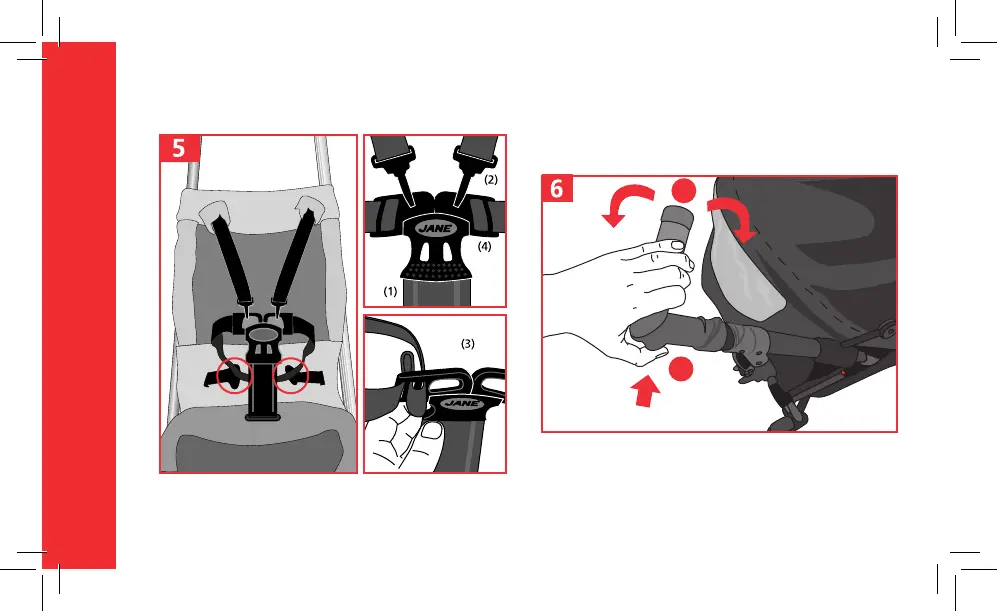 5

(2)

JANE

(4)

(1)

(3)

JANE

6