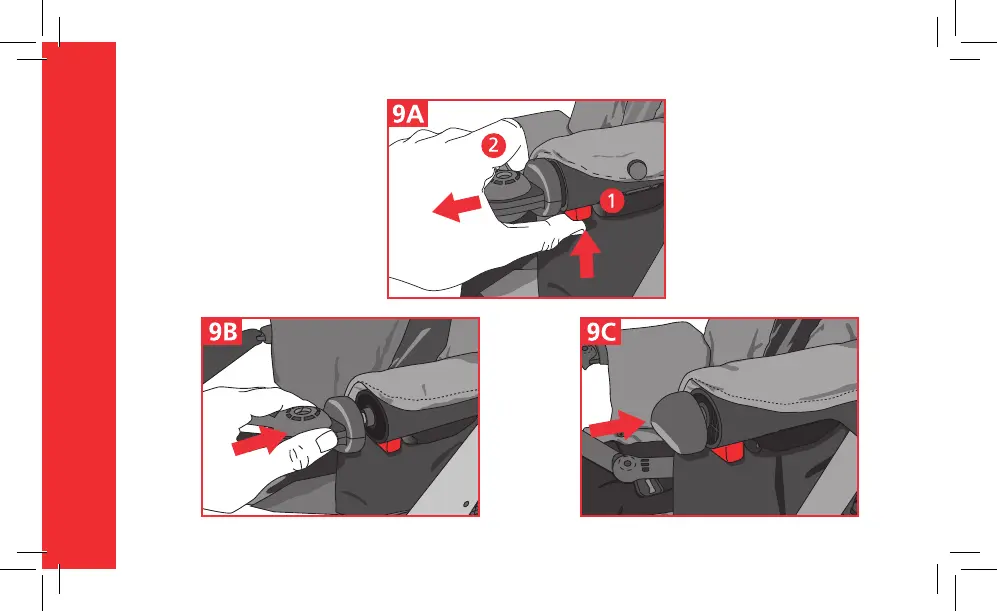 9A
2
1
9B
9C