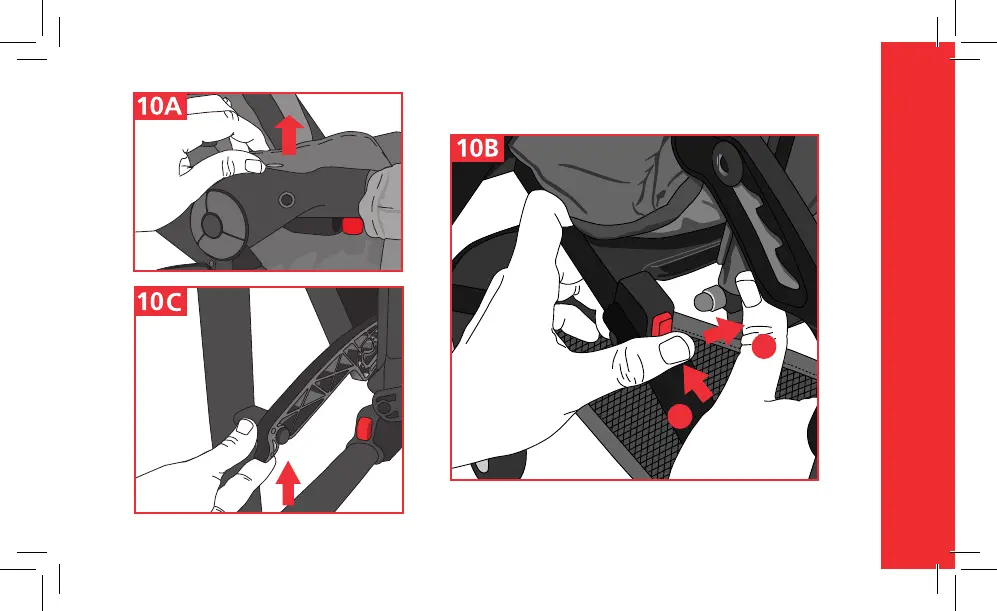 10A

10C

10B