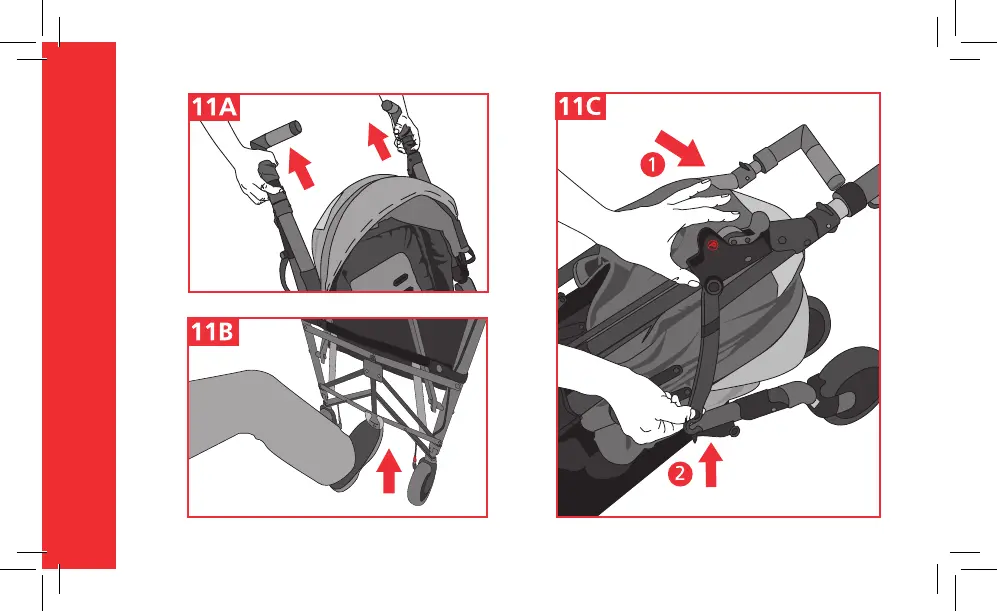 11A

11B

11C

1

2