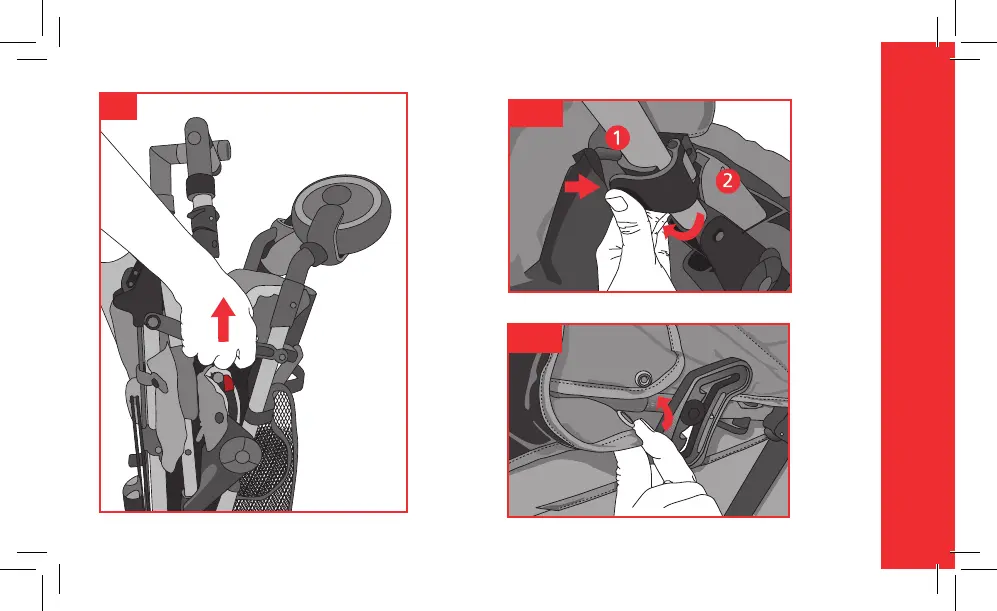 1
2