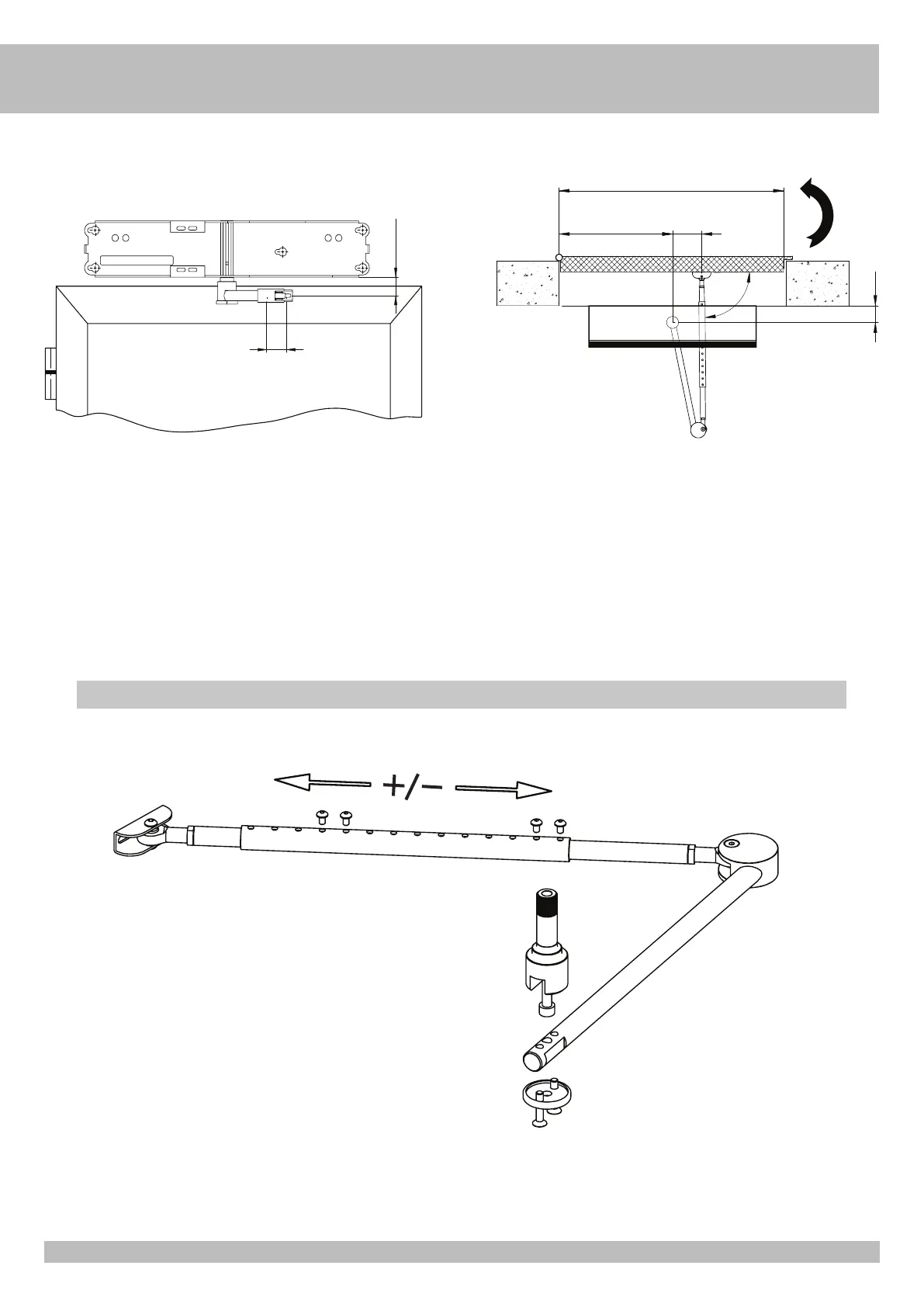 +/−