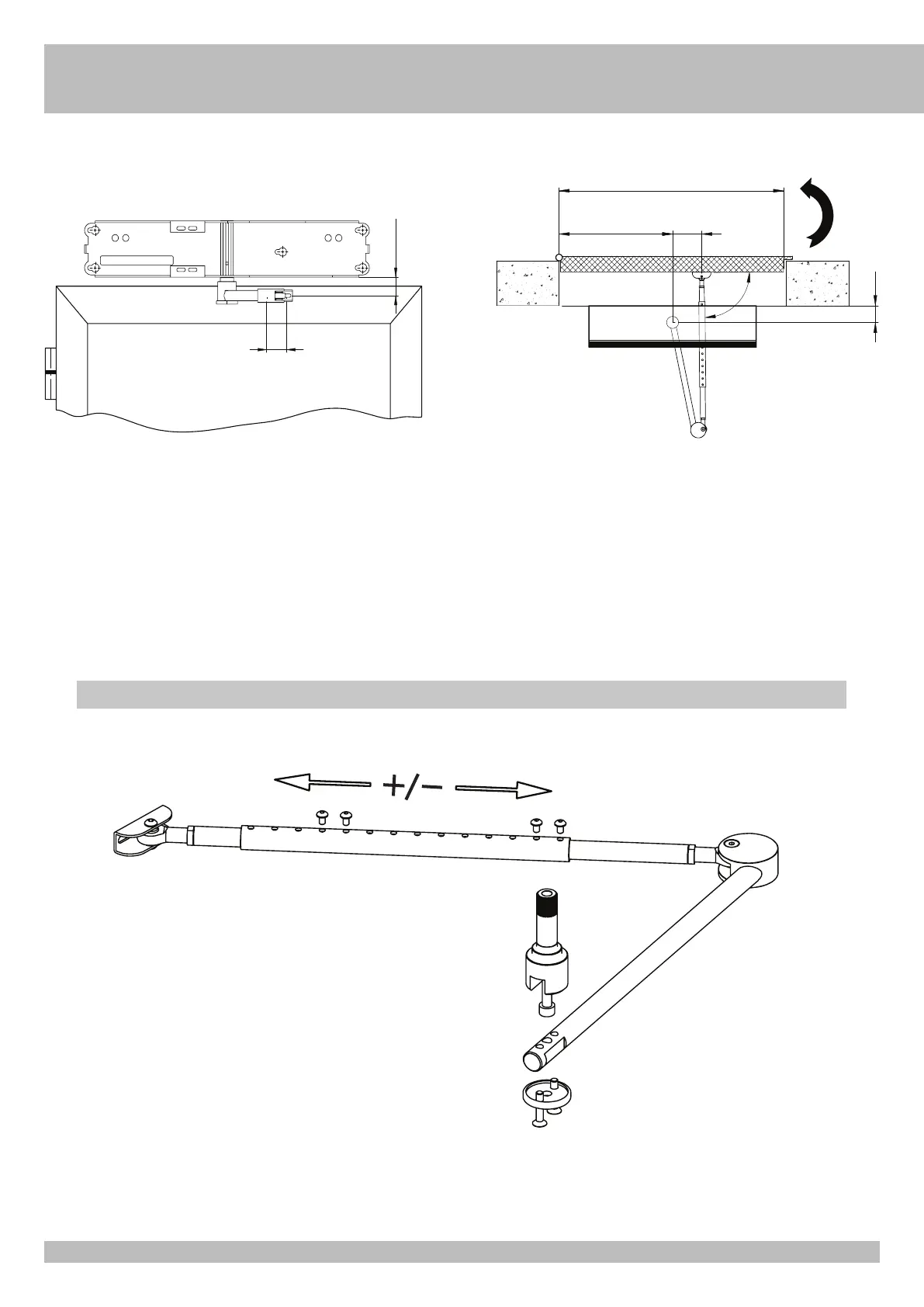 +/−