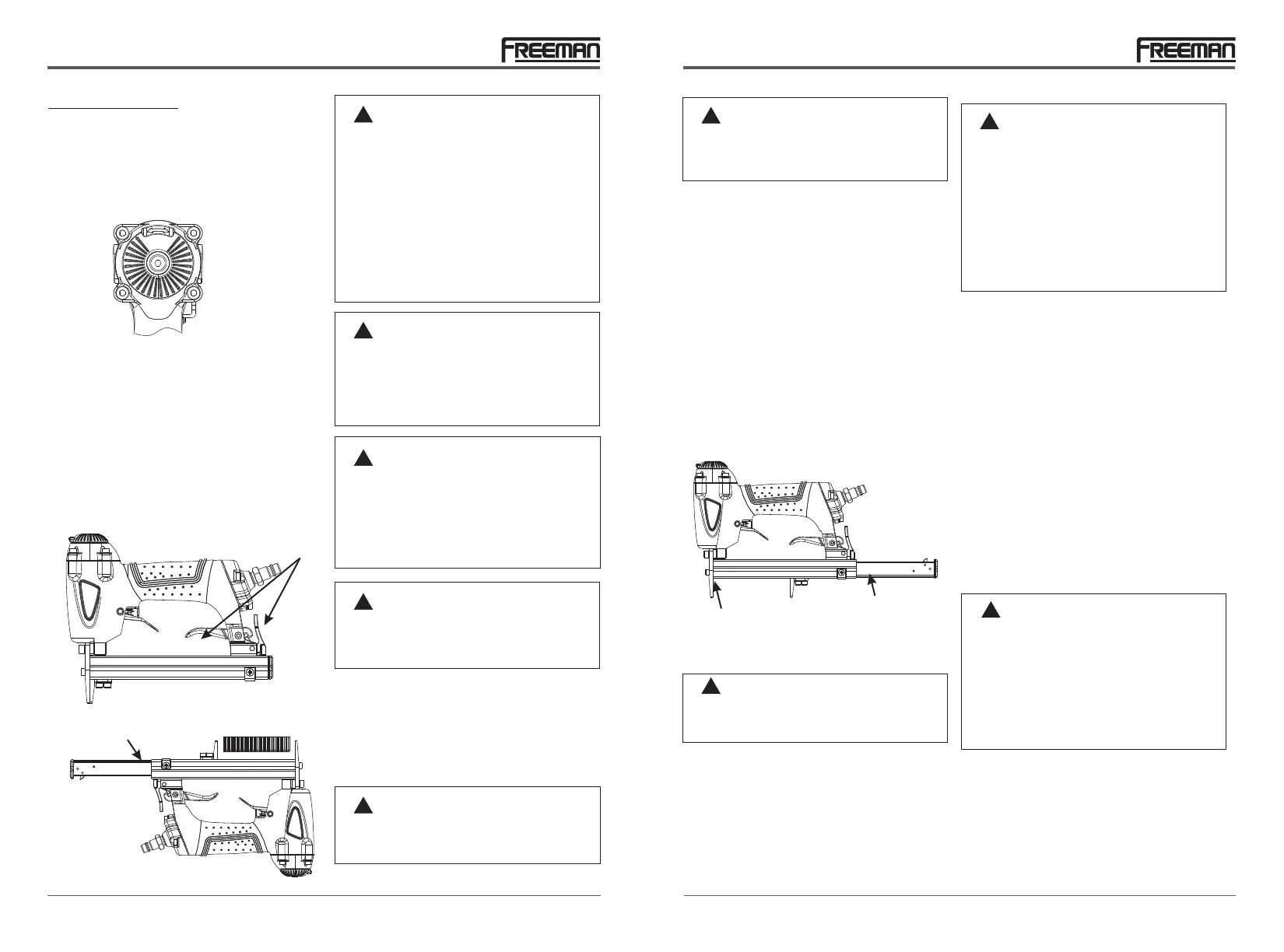 FREEMAN

FREEMAN