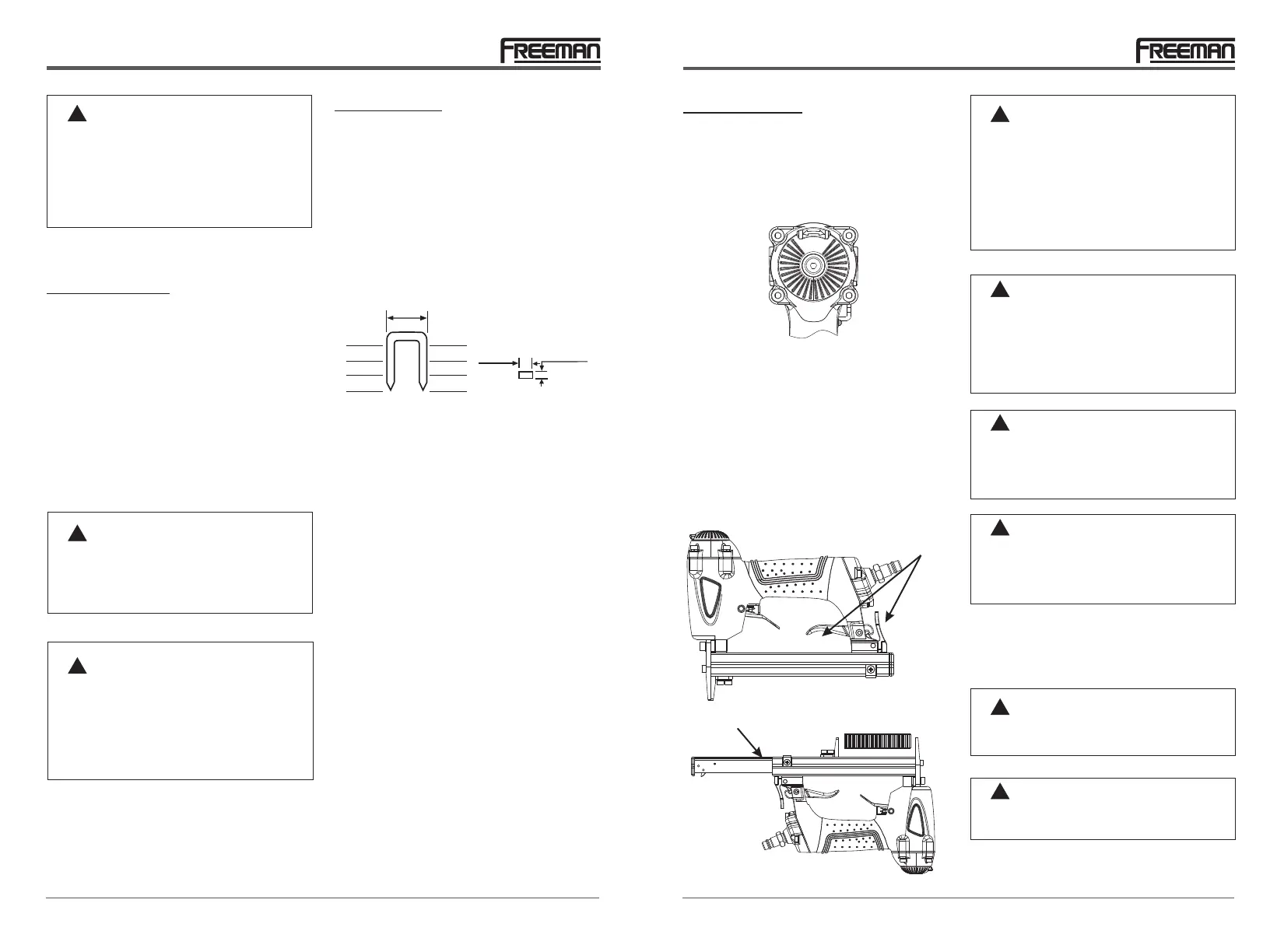 FREEMAN

FREEMAN