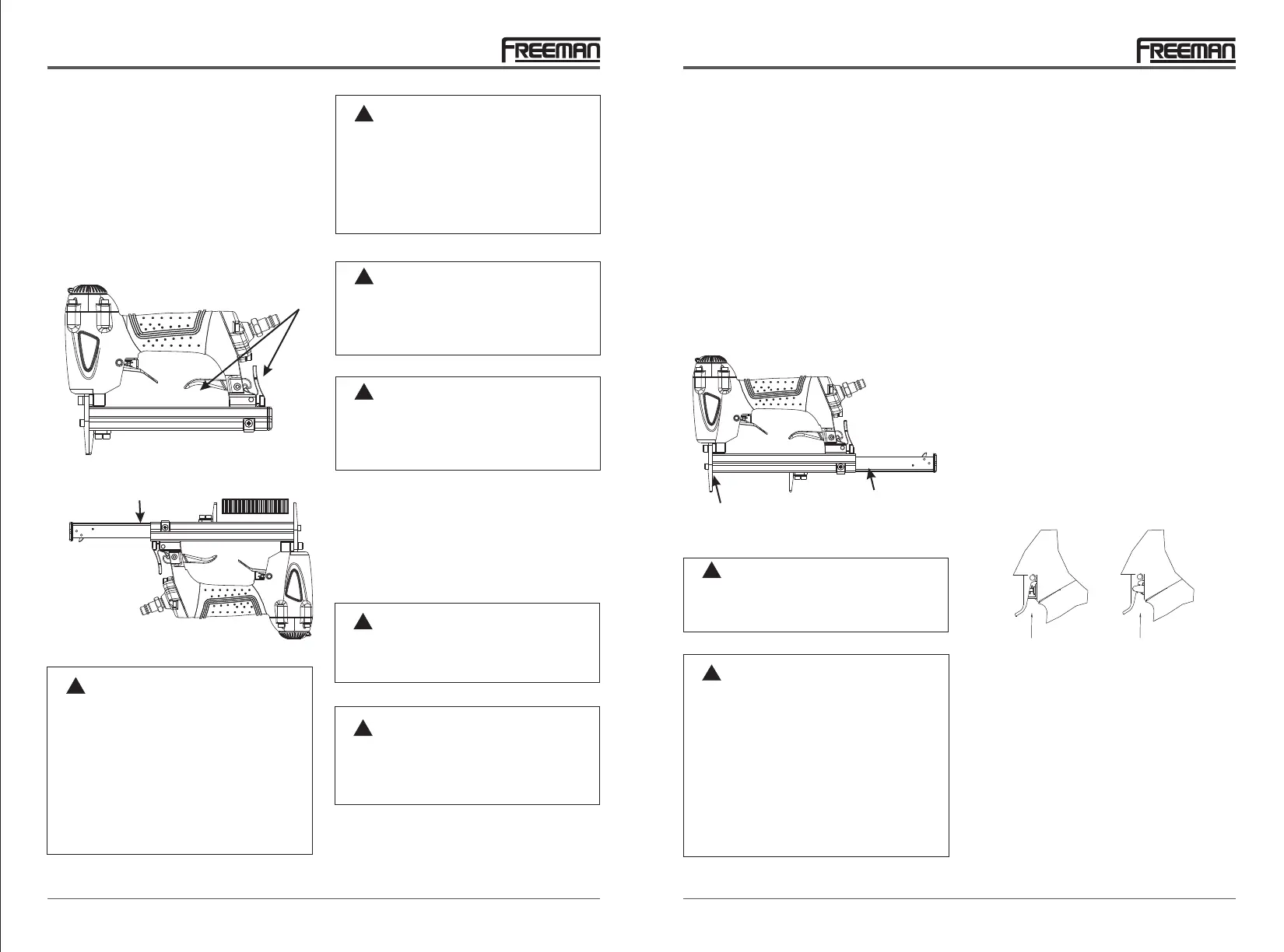 FREEMAN

FREEMAN