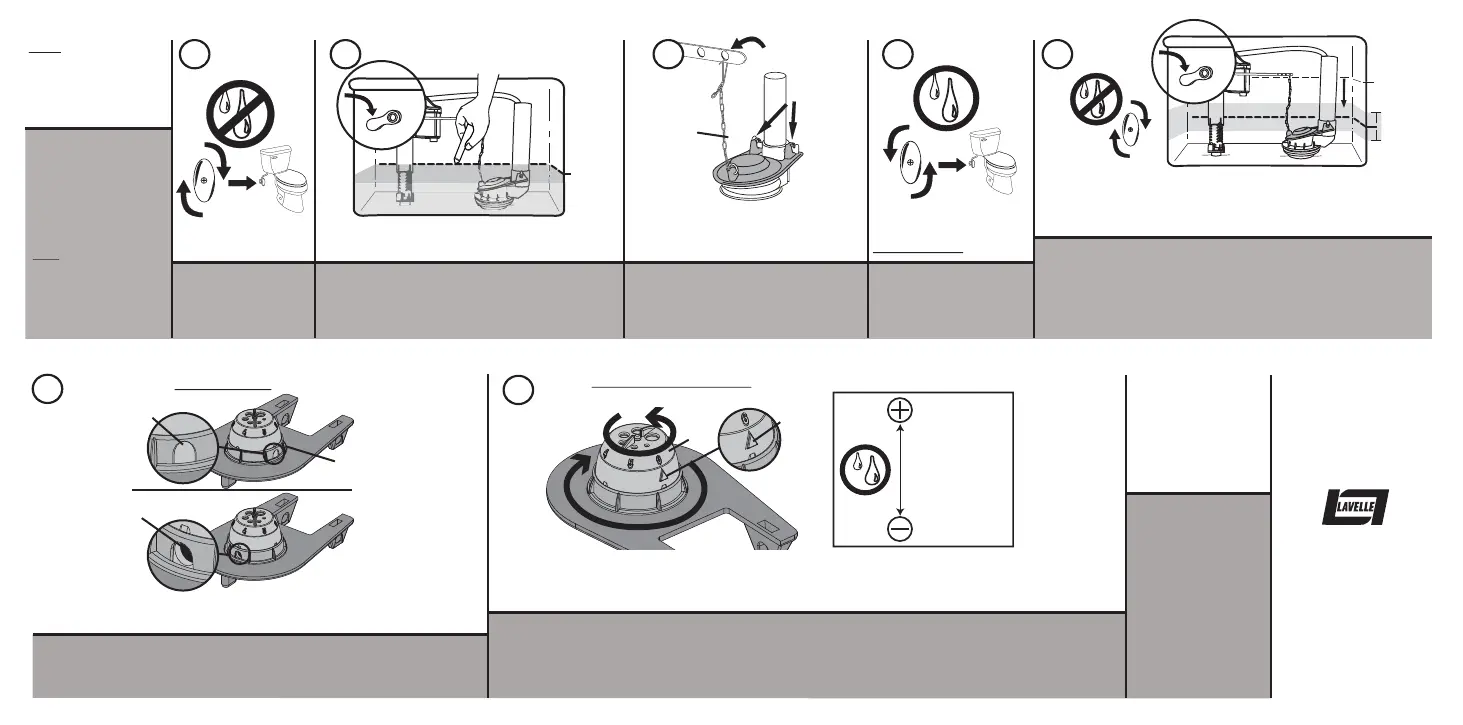 LAVELLE