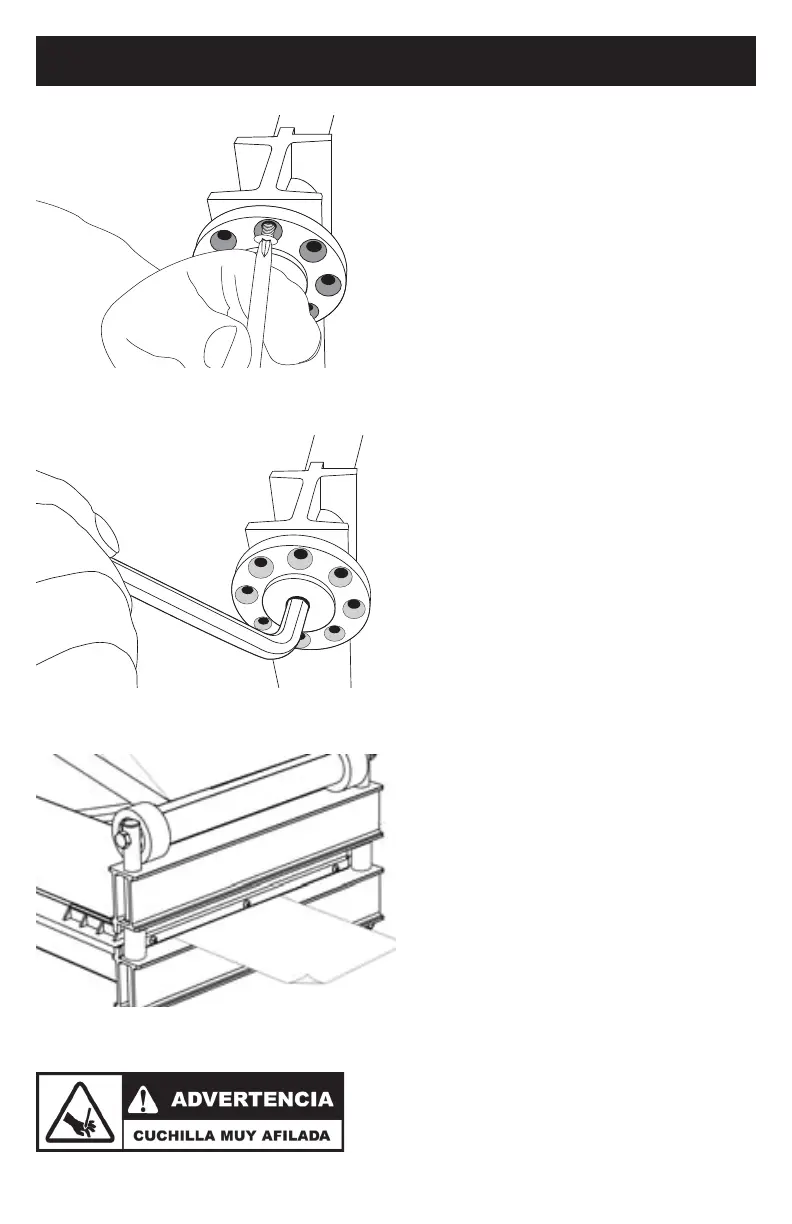 ADVERTENCIA
CUCHILLA MUY AFILADA