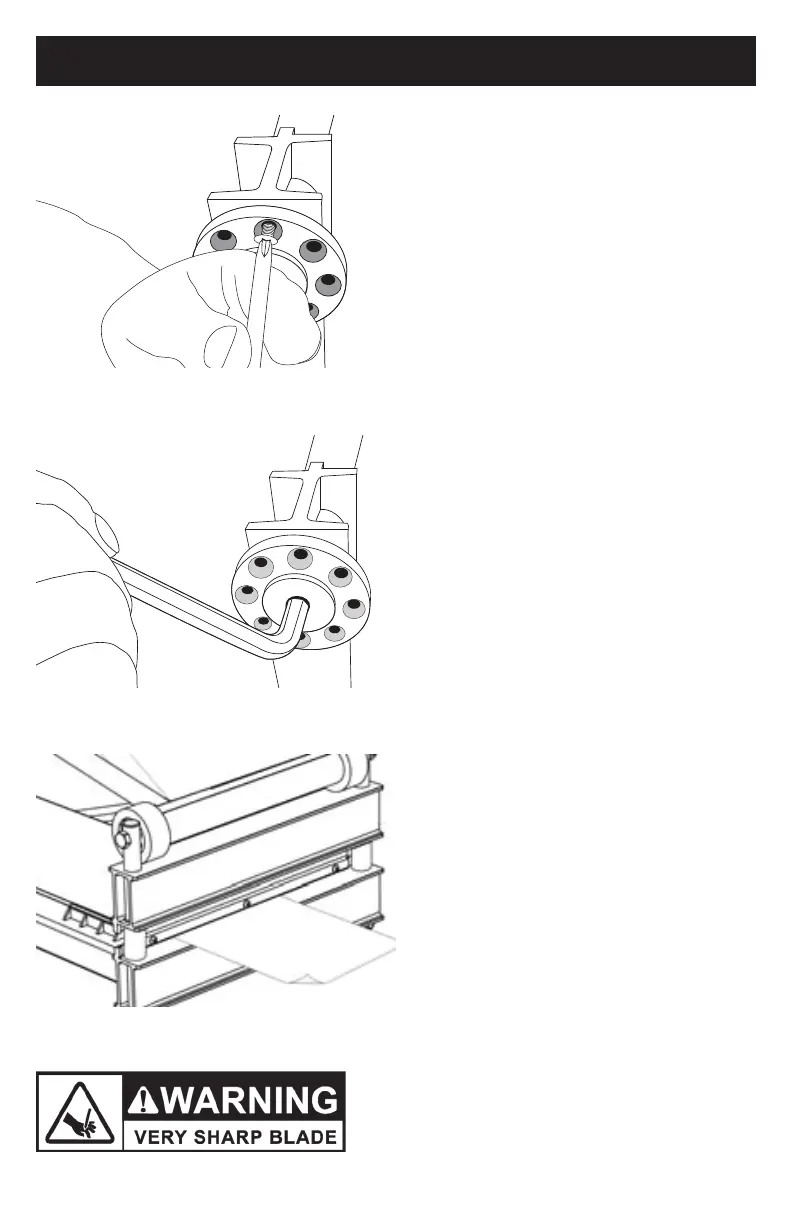 WARNING
VERY SHARP BLADE